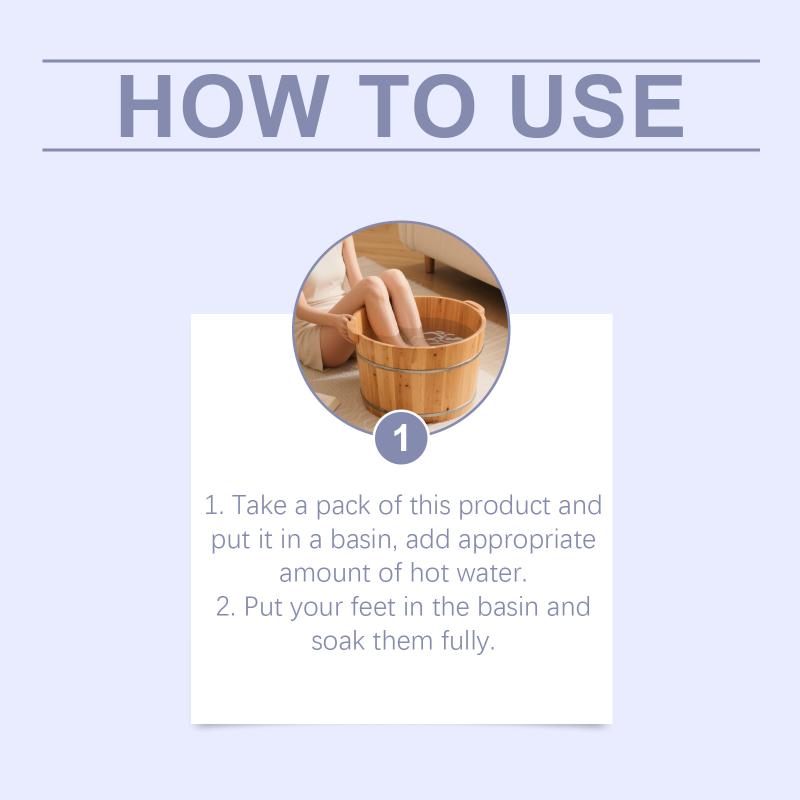 HOW TO USE

1

1. Take a pack of this product and put it in a basin, add appropriate amount of hot water.
2. Put your feet in the basin and soak them fully.