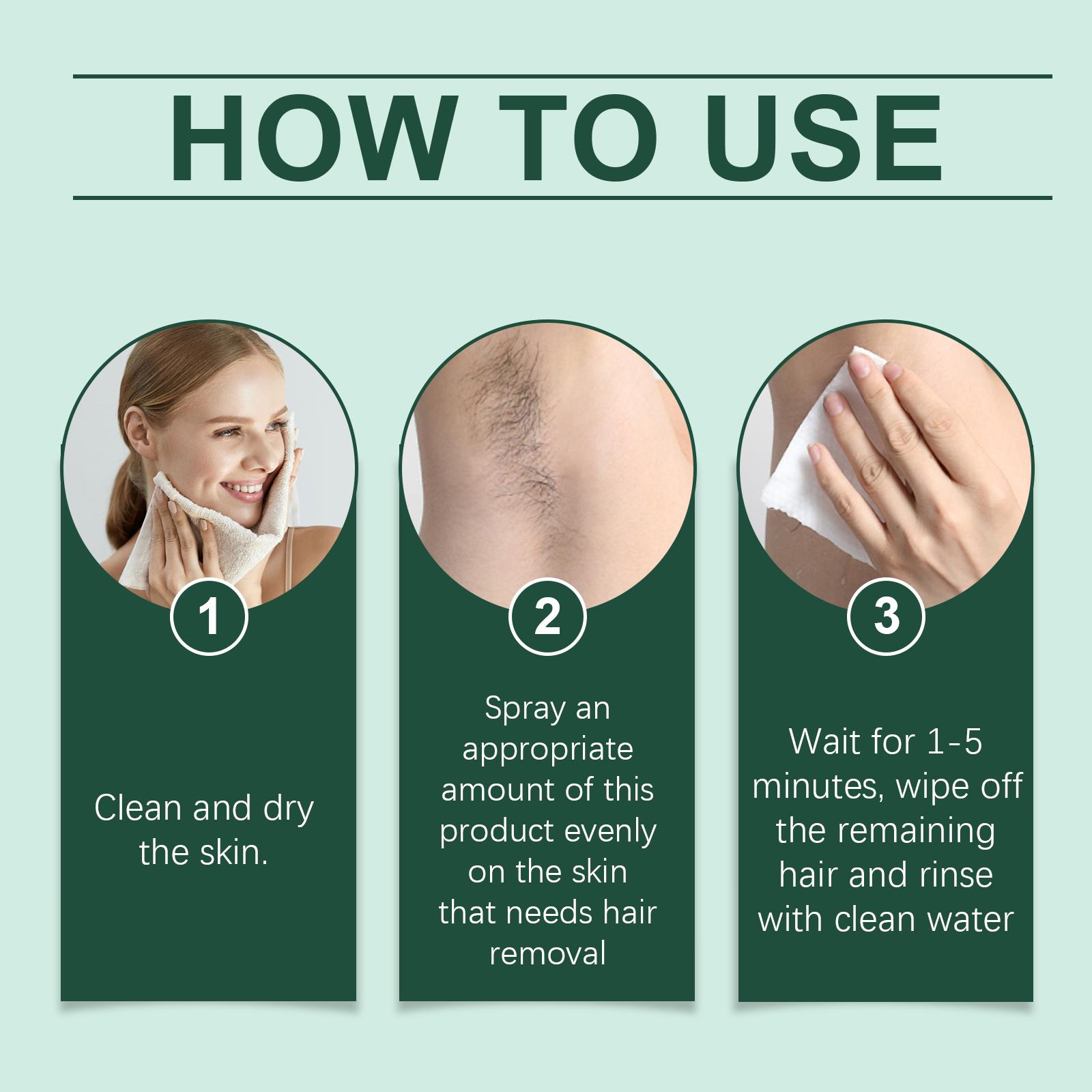 HOW TO USE

1

Clean and dry the skin.

2

Spray an appropriate amount of this product evenly on the skin that needs hair removal

3

Wait for 1-5 minutes, wipe off the remaining hair and rinse with clean water