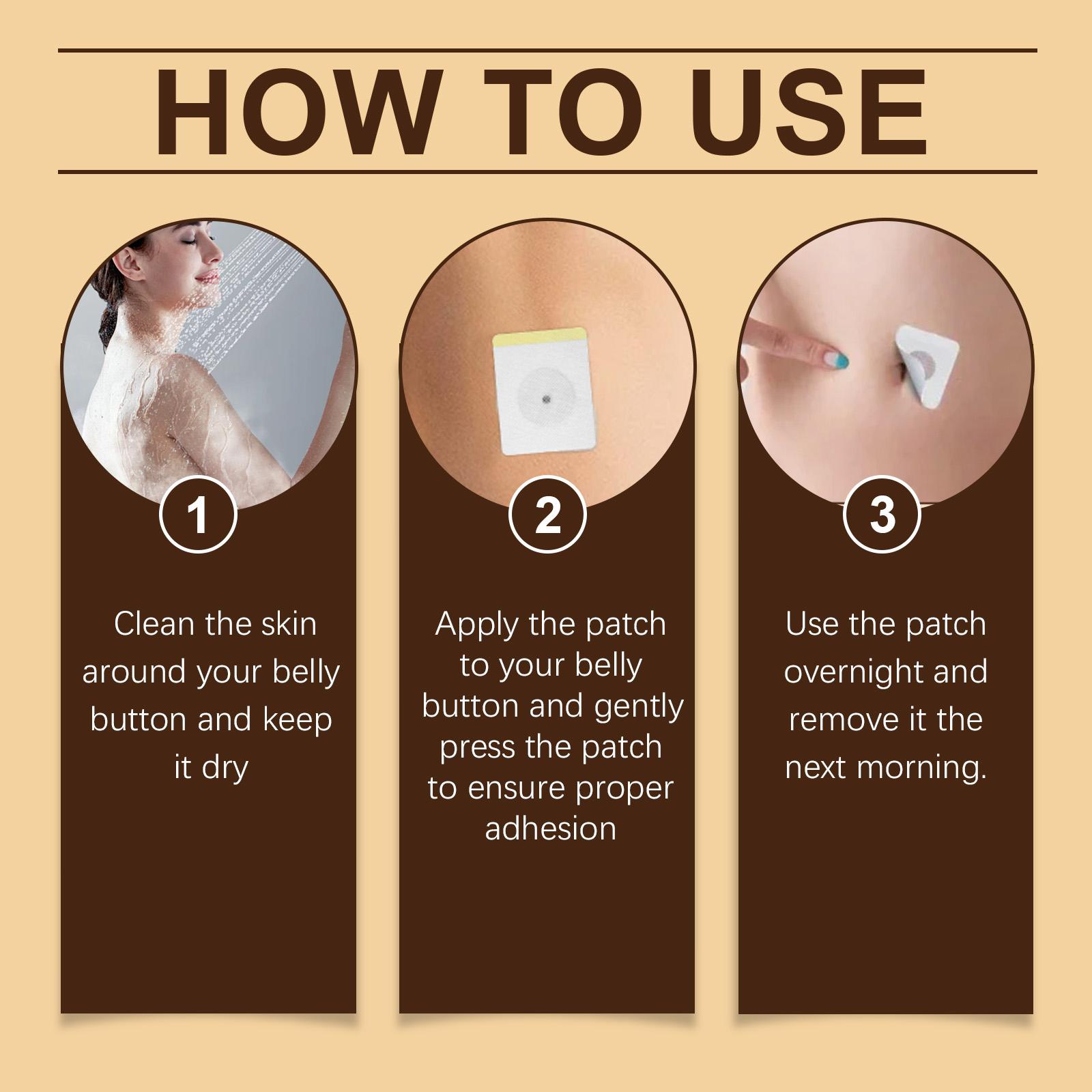 HOW TO USE

1

Clean the skin around your belly button and keep it dry

2

Apply the patch to your belly button and gently press the patch to ensure proper adhesion

3

Use the patch overnight and remove it the next morning.