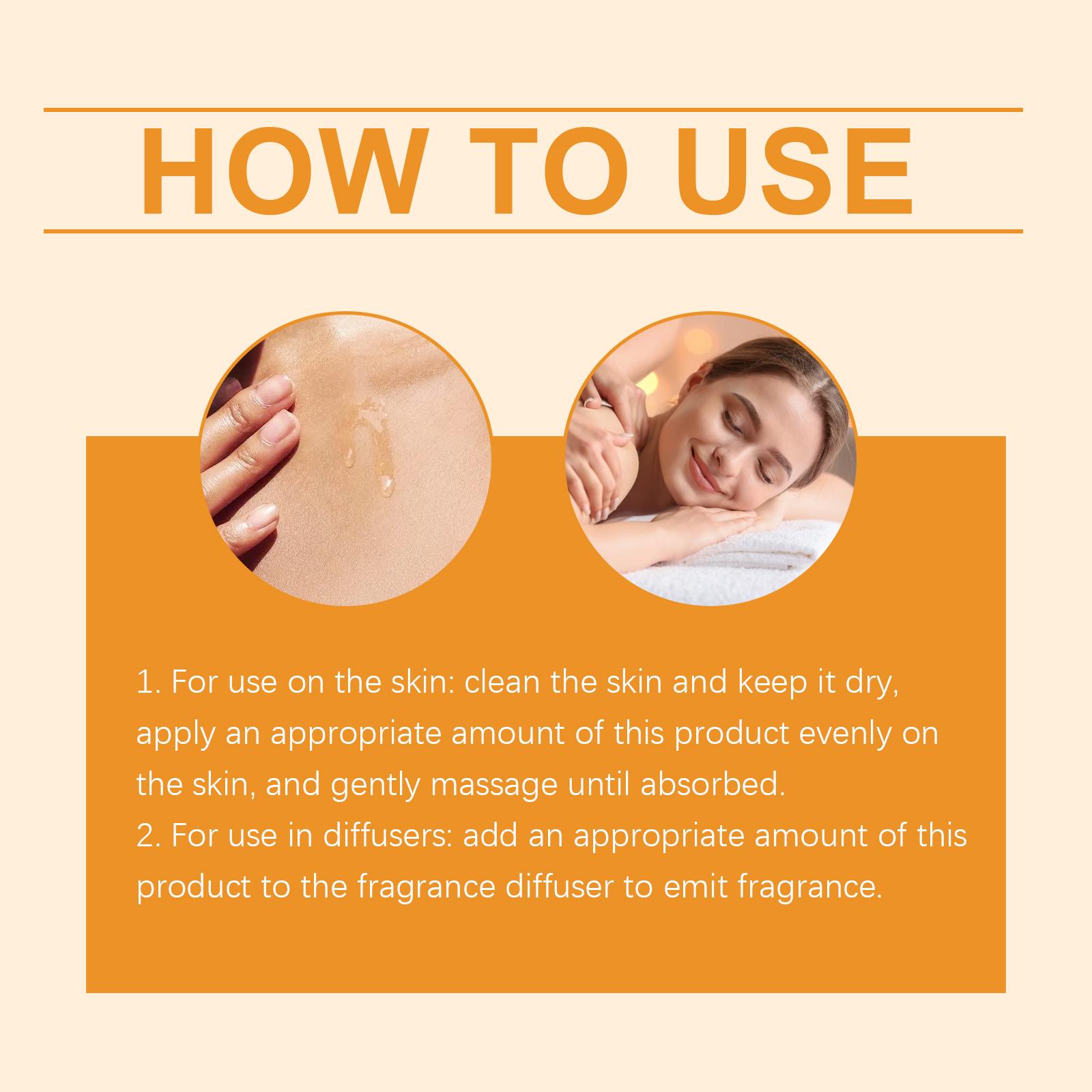 HOW TO USE

1. For use on the skin: clean the skin and keep it dry, apply an appropriate amount of this product evenly on the skin, and gently massage until absorbed.
2. For use in diffusers: add an appropriate amount of this product to the fragrance diffuser to emit fragrance.