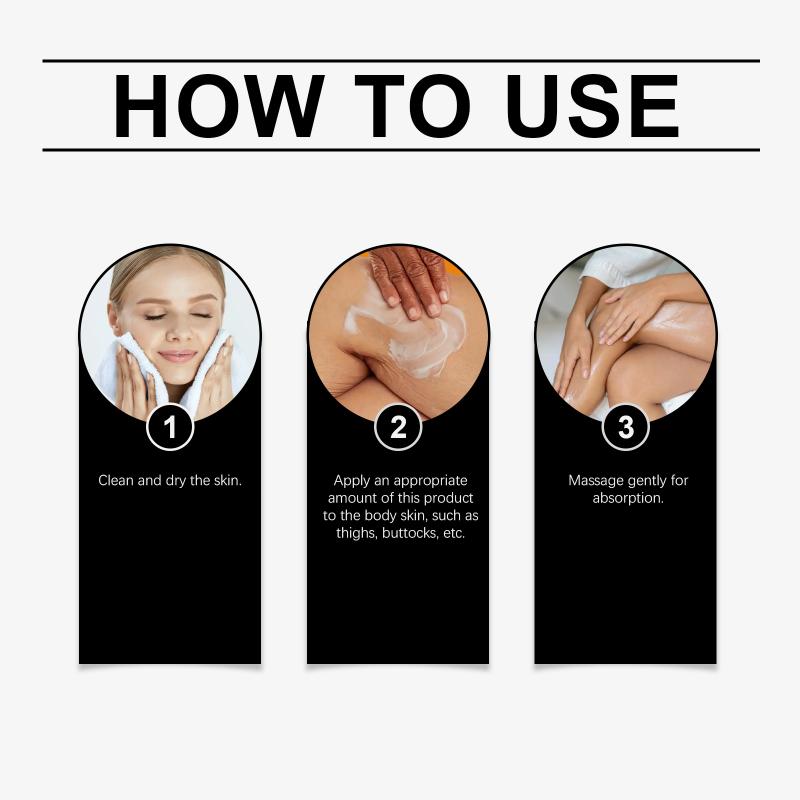 HOW TO USE

1

Clean and dry the skin.

2

Apply an appropriate amount of this product to the body skin, such as thighs, buttocks, etc.

3

Massage gently for absorption.