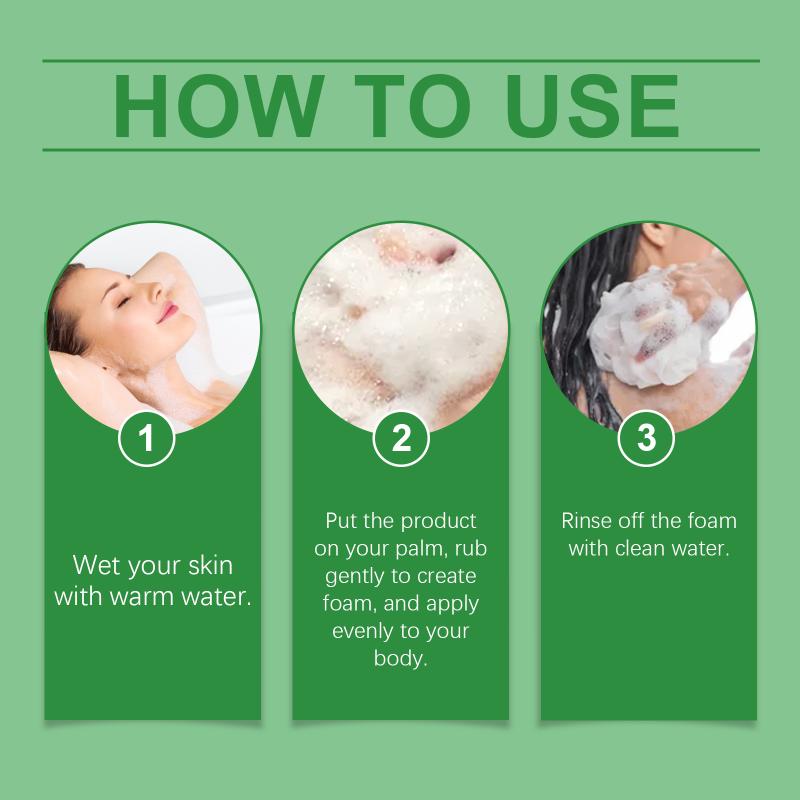 HOW TO USE

1

Wet your skin with warm water.

2

Put the product on your palm, rub gently to create foam, and apply evenly to your body.

3

Rinse off the foam with clean water.