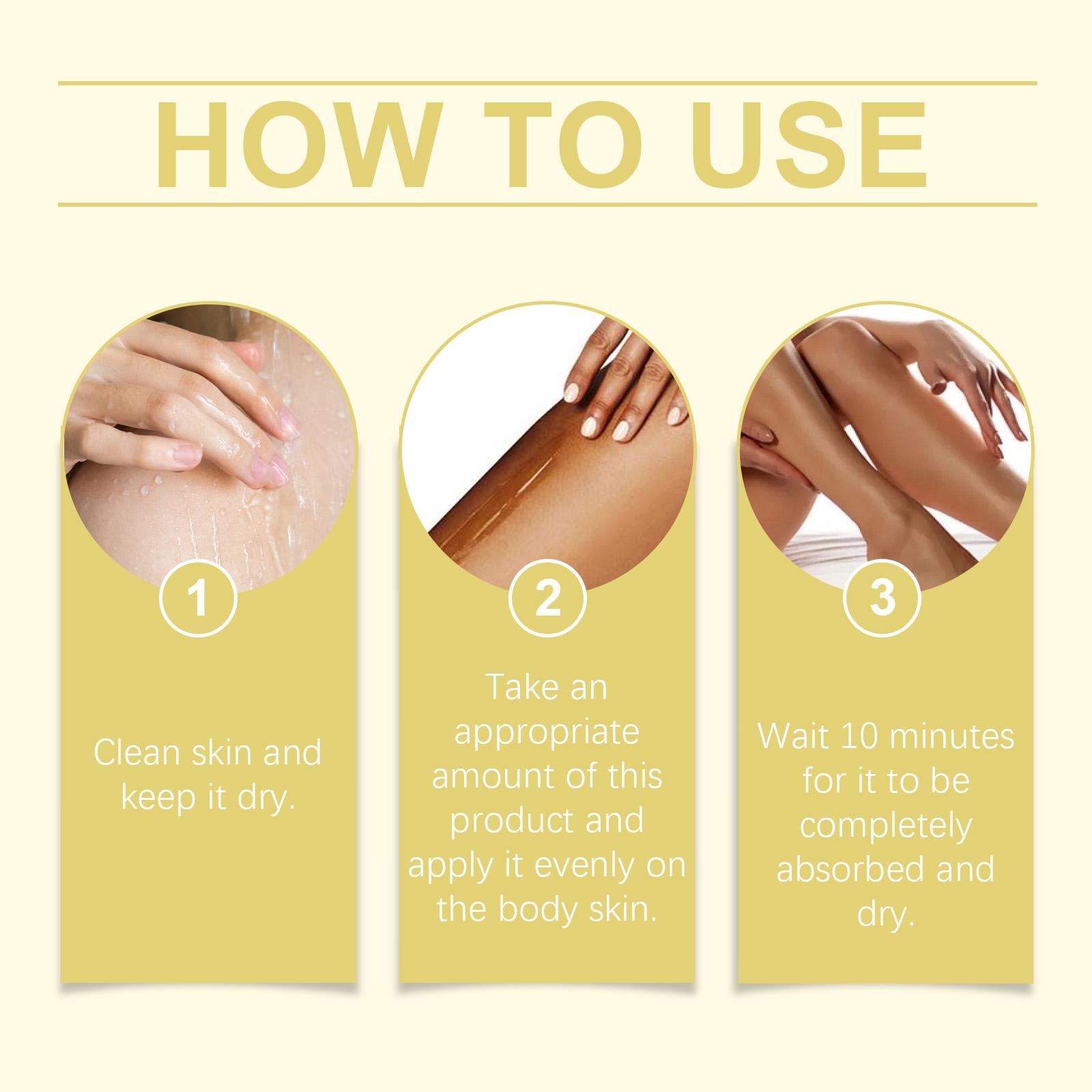 HOW TO USE

1

Clean skin and keep it dry.

2

Take an appropriate amount of this product and apply it evenly on the body skin.

3

Wait 10 minutes for it to be completely absorbed and dry.