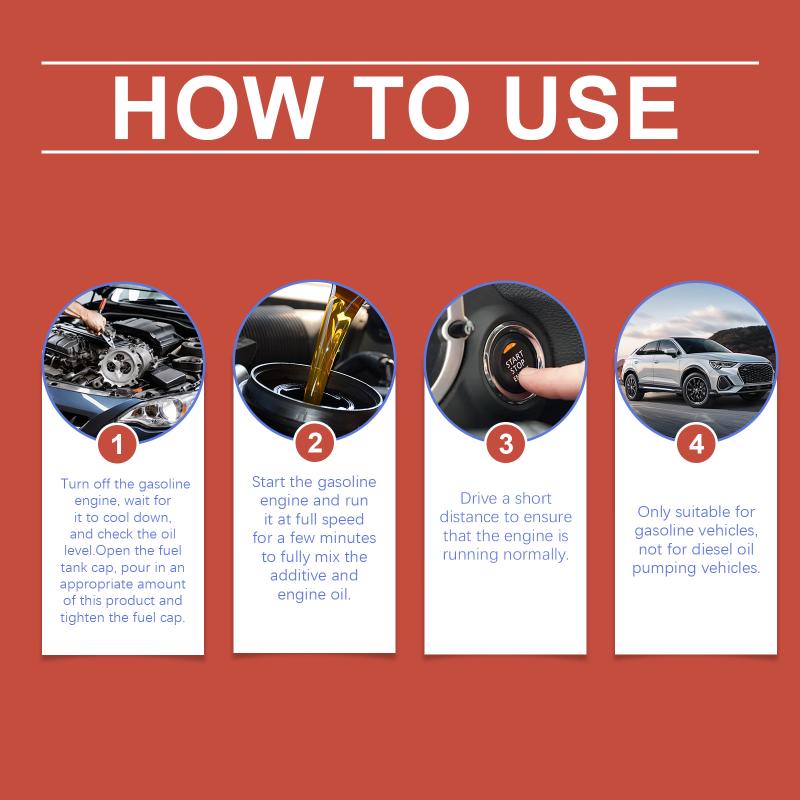 HOW TO USE

START STOP

1

Turn off the gasoline engine, wait for it to cool down, and check the oil level.Open the fuel tank cap, pour in an appropriate amount of this product and tighten the fuel cap.

2

Start the gasoline engine and run it at full speed for a few minutes to fully mix the additive and engine oil.

3

Drive a short distance to ensure that the engine is running normally.

4

Only suitable for gasoline vehicles, not for diesel oil pumping vehicles.