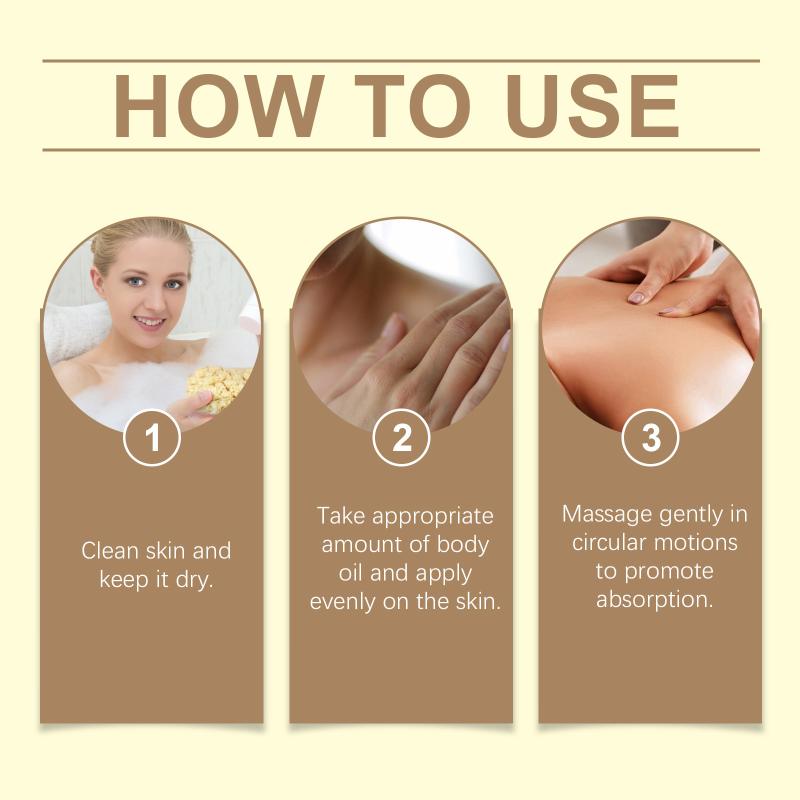 HOW TO USE

1

Clean skin and keep it dry.

2

Take appropriate amount of body oil and apply evenly on the skin.

3

Massage gently in circular motions to promote absorption.