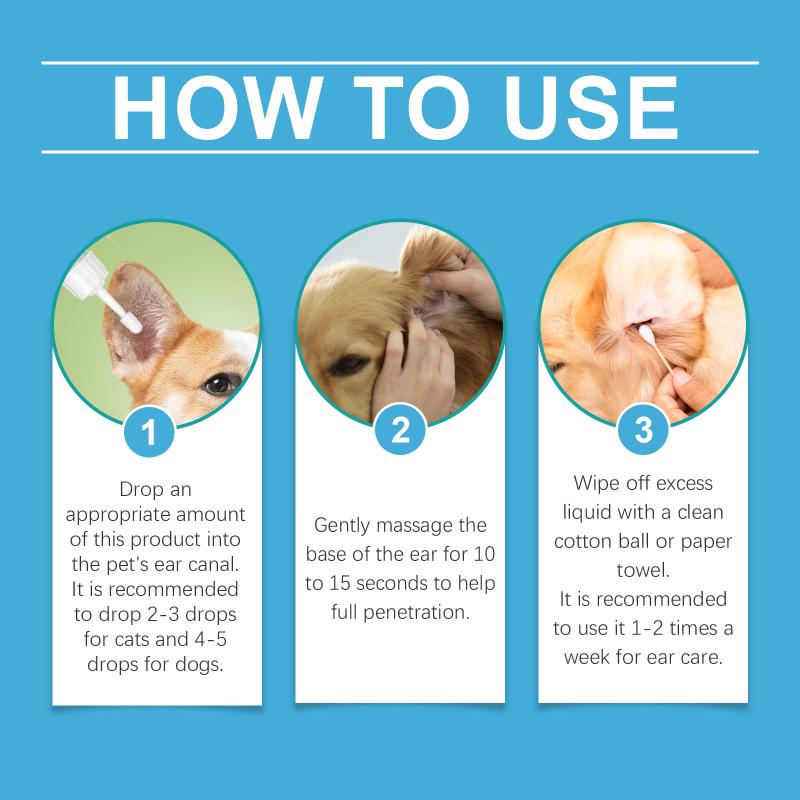 HOW TO USE

1

Drop an appropriate amount of this product into the pet's ear canal. It is recommended to drop 2-3 drops for cats and 4-5 drops for dogs.

2

Gently massage the base of the ear for 10 to 15 seconds to help full penetration.

3

Wipe off excess liquid with a clean cotton ball or paper towel.
It is recommended to use it 1-2 times a week for ear care.