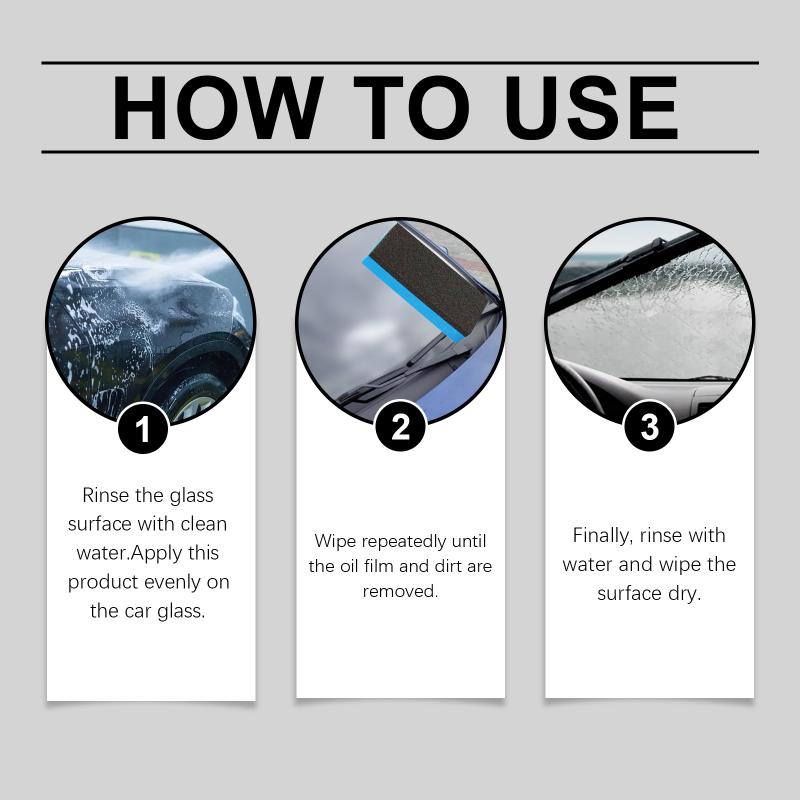 HOW TO USE

1

Rinse the glass surface with clean water.Apply this product evenly on the car glass.

2

Wipe repeatedly until the oil film and dirt are removed.

3

Finally, rinse with water and wipe the surface dry.