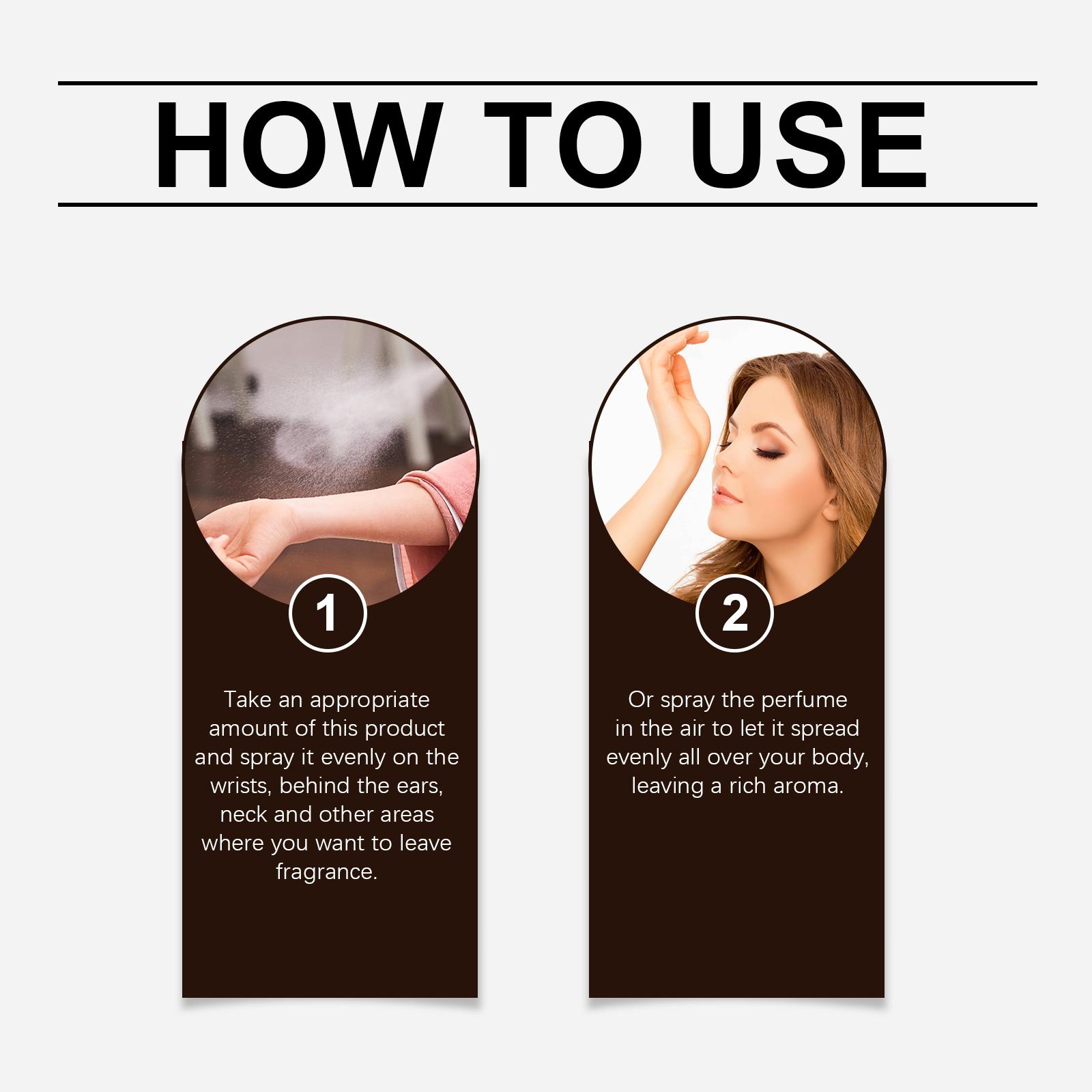 HOW TO USE

1

Take an appropriate amount of this product and spray it evenly on the wrists, behind the ears, neck and other areas where you want to leave fragrance.

2

Or spray the perfume in the air to let it spread evenly all over your body, leaving a rich aroma.