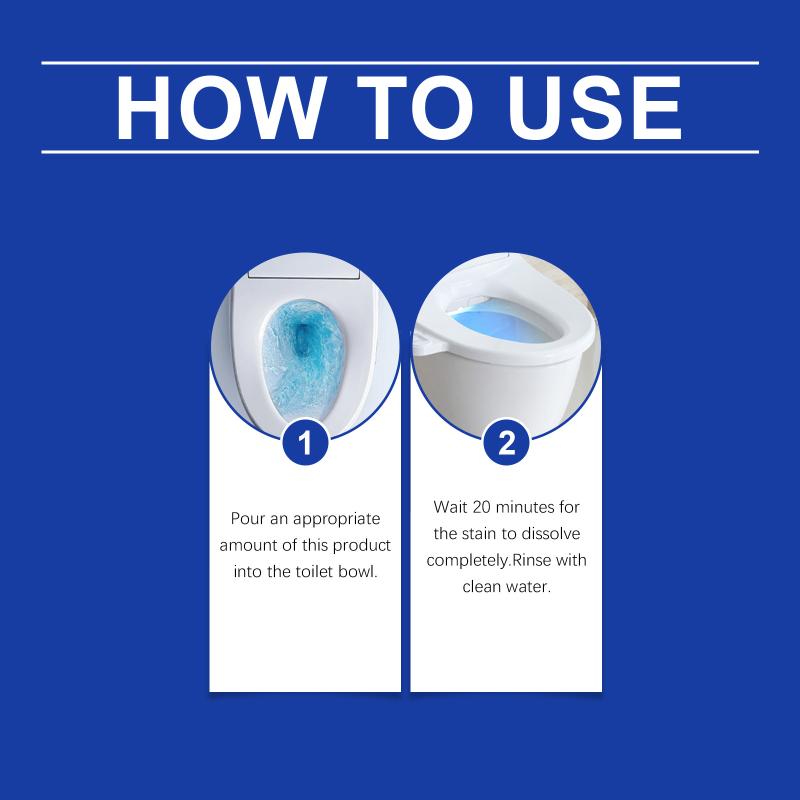 HOW TO USE

1

Pour an appropriate amount of this product into the toilet bowl.

2

Wait 20 minutes for the stain to dissolve completely.Rinse with clean water.