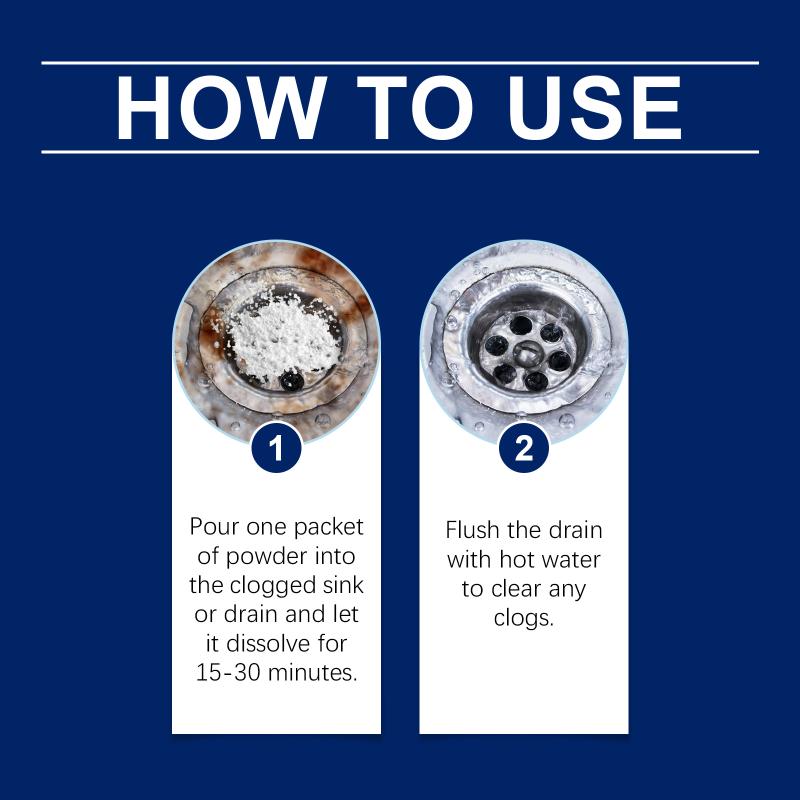 HOW TO USE

1

Pour one packet of powder into the clogged sink or drain and let it dissolve for 15-30 minutes.

2

Flush the drain with hot water to clear any clogs.