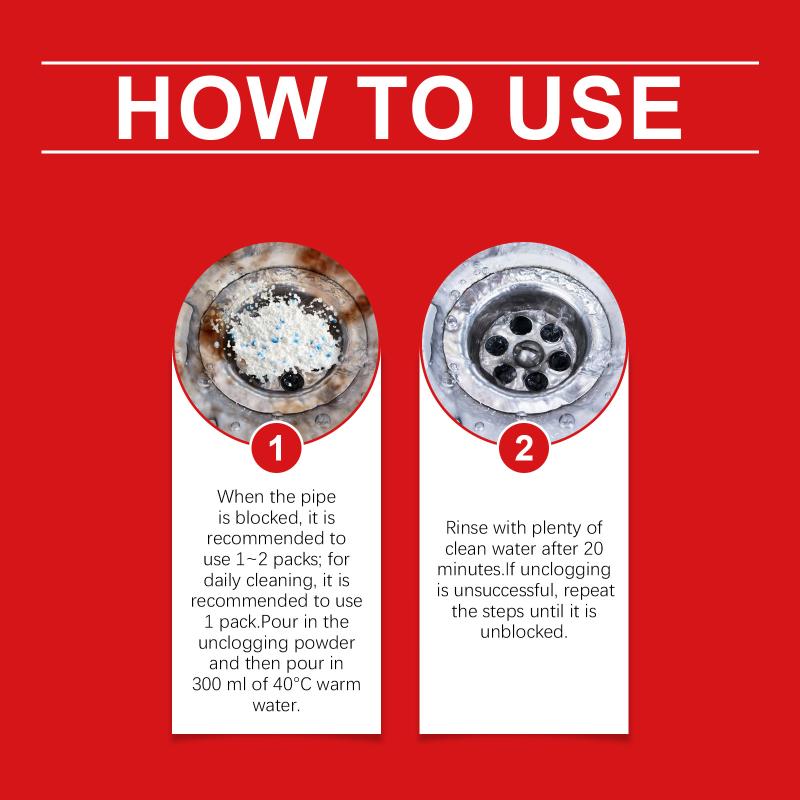 HOW TO USE

1

When the pipe is blocked, it is recommended to use 1~2 packs; for daily cleaning, it is recommended to use 1 pack.Pour in the unclogging powder and then pour in 300 ml of 40°C warm water.

2

Rinse with plenty of clean water after 20 minutes.If unclogging is unsuccessful, repeat the steps until it is unblocked.