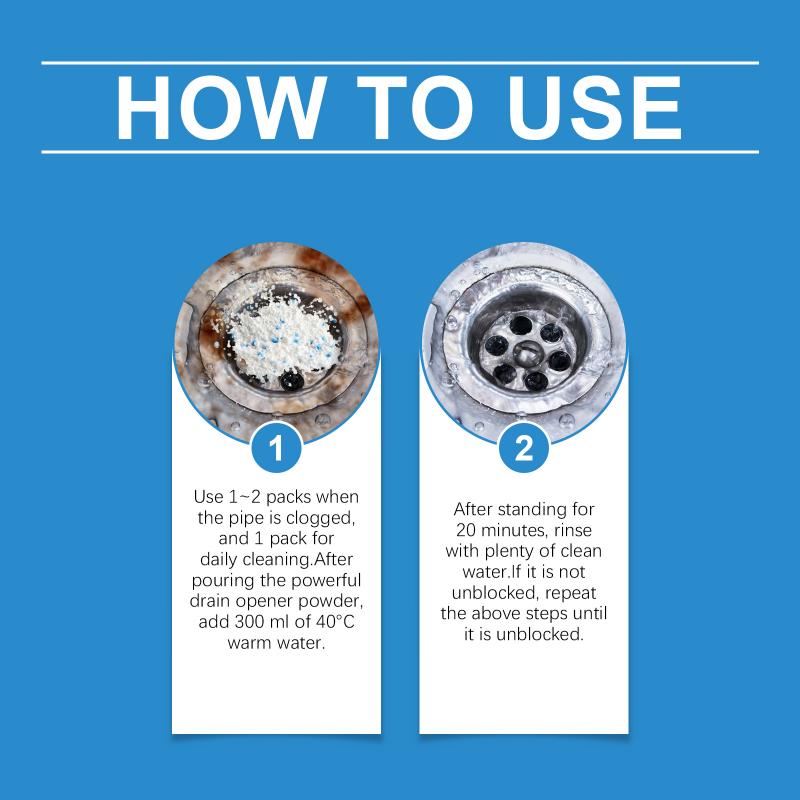 HOW TO USE

1

Use 1~2 packs when the pipe is clogged, and 1 pack for daily cleaning.After pouring the powerful drain opener powder, add 300 ml of 40°C warm water.

2

After standing for 20 minutes, rinse with plenty of clean water.If it is not unblocked, repeat the above steps until it is unblocked.