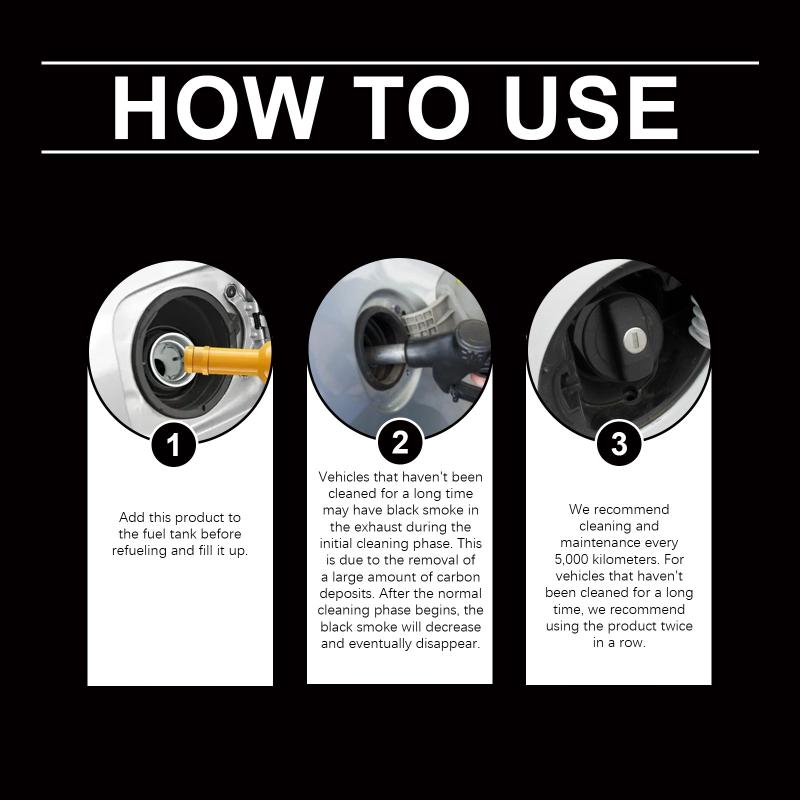 HOW TO USE

1

Add this product to the fuel tank before refueling and fill it up.

2

Vehicles that haven't been cleaned for a long time may have black smoke in the exhaust during the initial cleaning phase. This is due to the removal of a large amount of carbon deposits. After the normal cleaning phase begins, the black smoke will decrease and eventually disappear.

3

We recommend cleaning and maintenance every 5,000 kilometers. For vehicles that haven't been cleaned for a long time, we recommend using the product twice in a row.