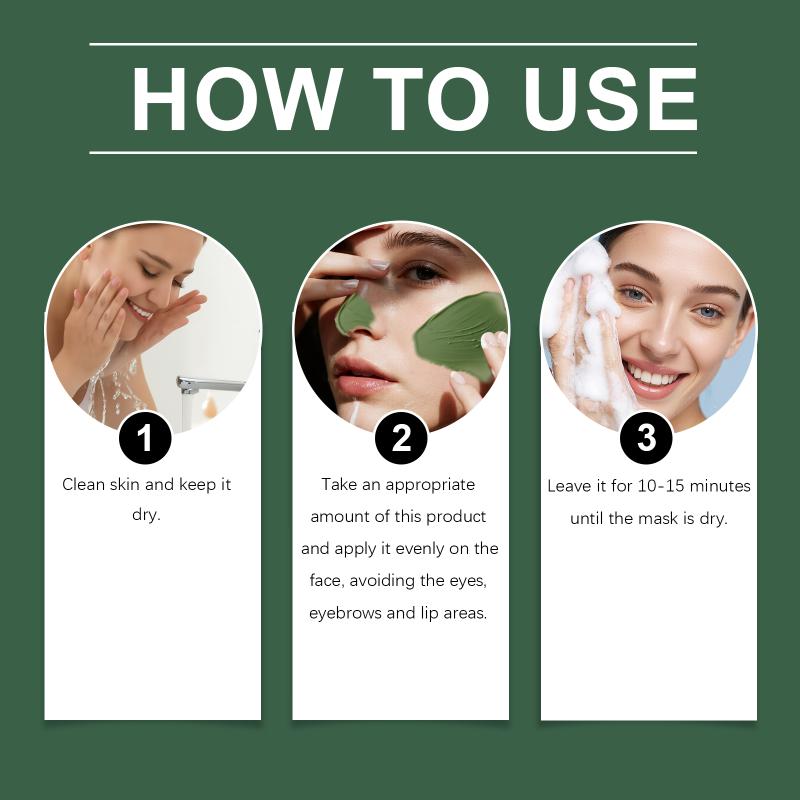 HOW TO USE

1
Clean skin and keep it dry.

2
Take an appropriate amount of this product and apply it evenly on the face, avoiding the eyes, eyebrows and lip areas.

3
Leave it for 10-15 minutes until the mask is dry.