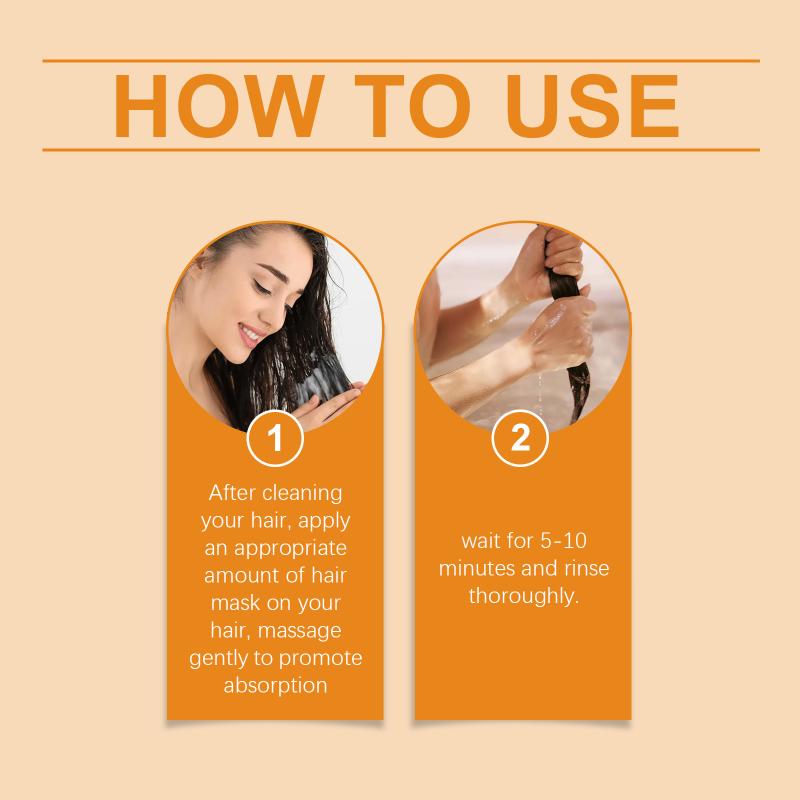 HOW TO USE

1

After cleaning your hair, apply an appropriate amount of hair mask on your hair, massage gently to promote absorption

2

wait for 5-10 minutes and rinse thoroughly.