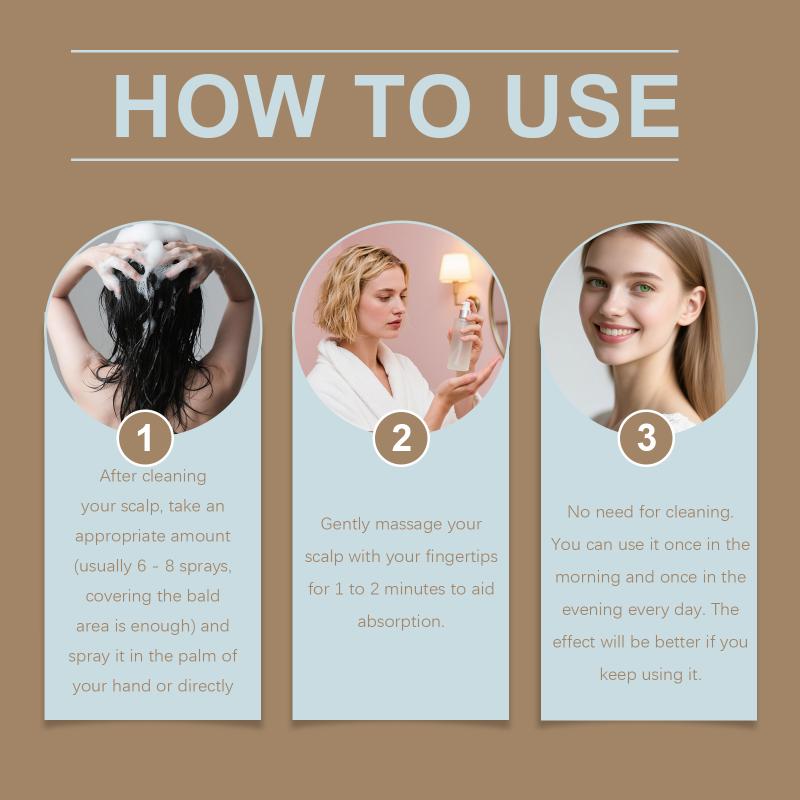 HOW TO USE

1
After cleaning your scalp, take an appropriate amount (usually 6 - 8 sprays, covering the bald area is enough) and spray it in the palm of your hand or directly

2
Gently massage your scalp with your fingertips for 1 to 2 minutes to aid absorption.

3
No need for cleaning. You can use it once in the morning and once in the evening every day. The effect will be better if you keep using it.