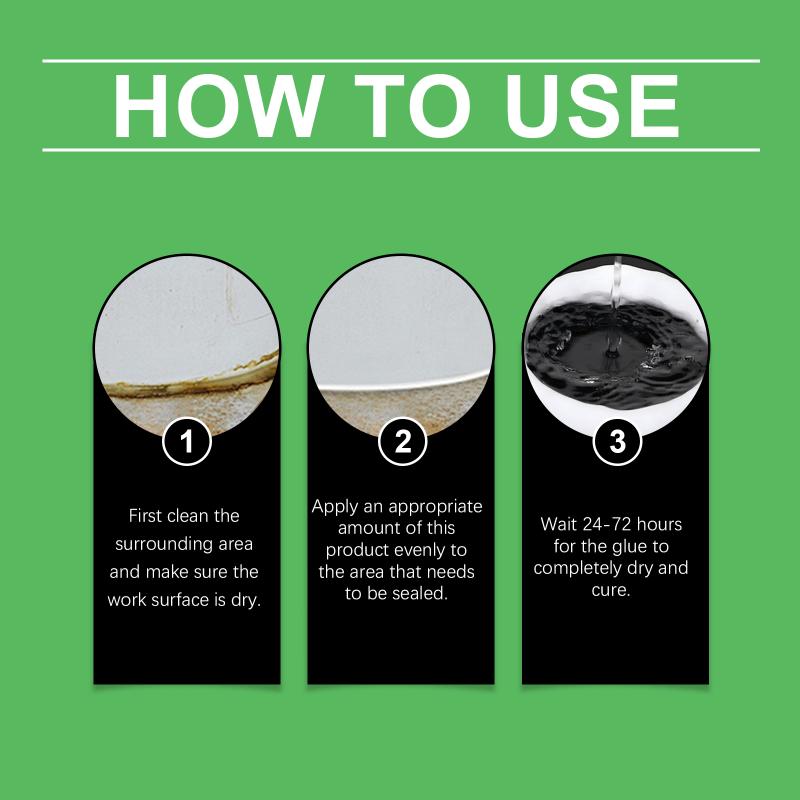 HOW TO USE

1

First clean the surrounding area and make sure the work surface is dry.

2

Apply an appropriate amount of this product evenly to the area that needs to be sealed.

3

Wait 24-72 hours for the glue to completely dry and cure.