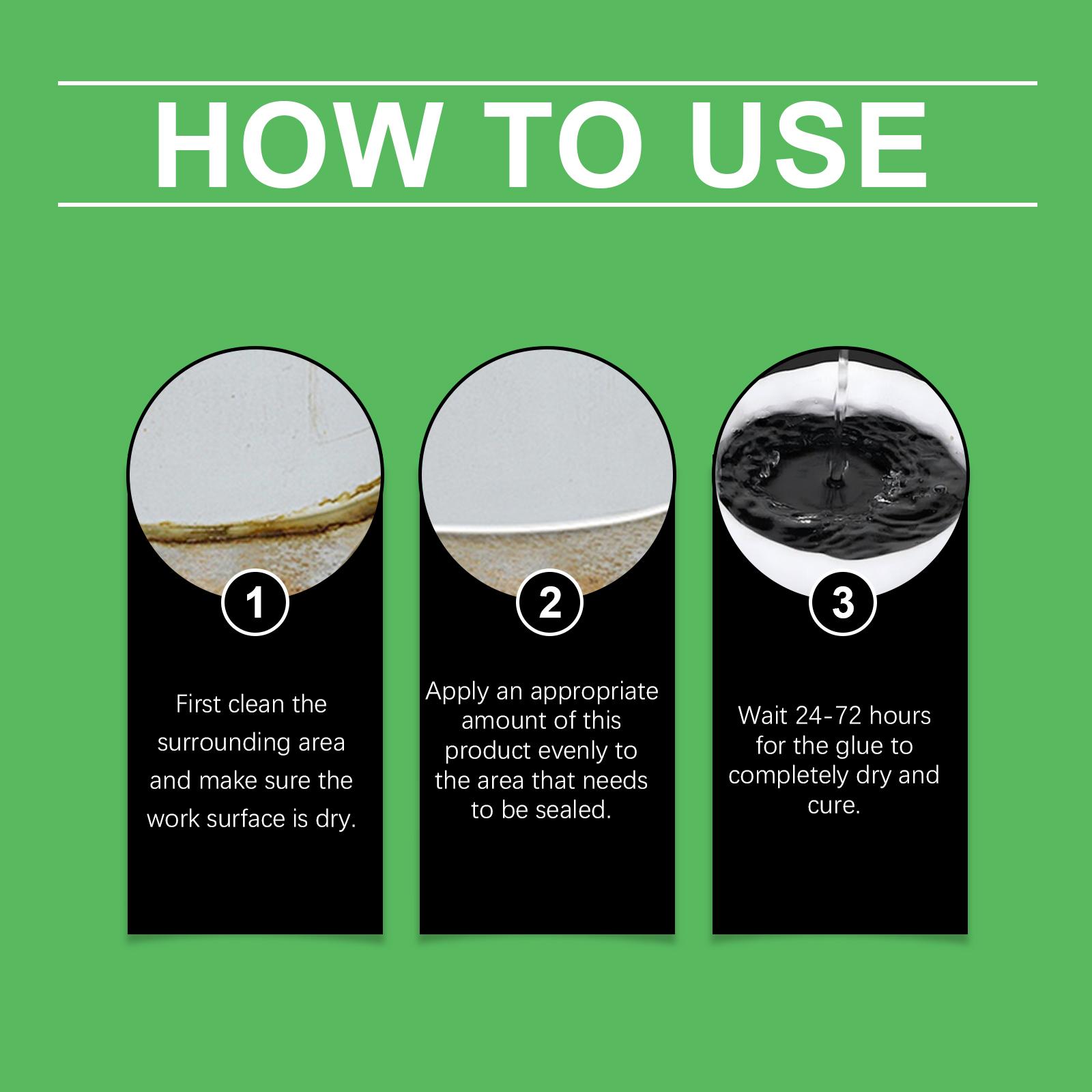 HOW TO USE

1

First clean the surrounding area and make sure the work surface is dry.

2

Apply an appropriate amount of this product evenly to the area that needs to be sealed.

3

Wait 24-72 hours for the glue to completely dry and cure.