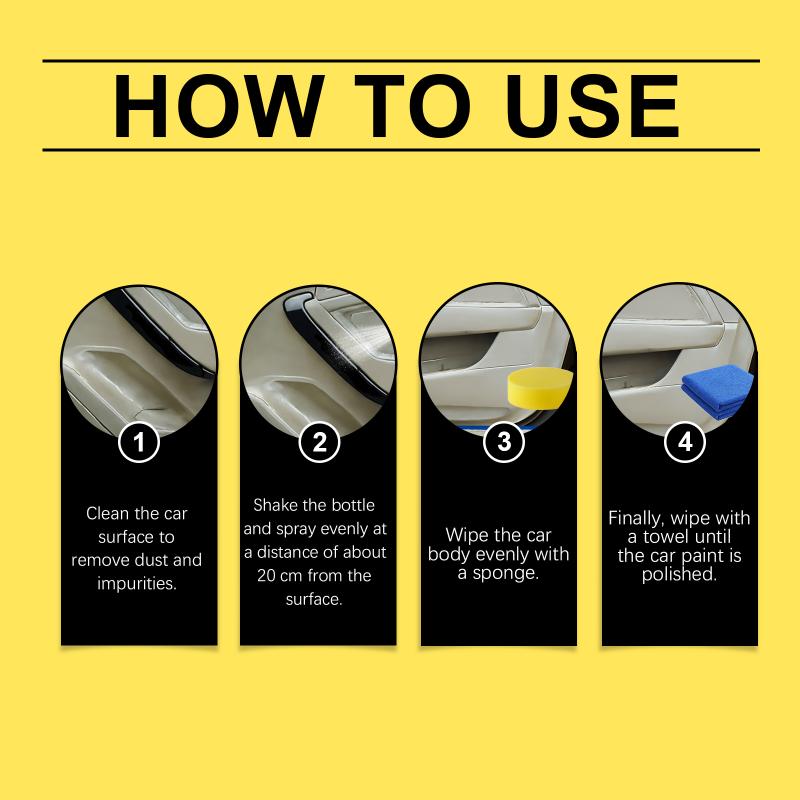 HOW TO USE

1

Clean the car surface to remove dust and impurities.

2

Shake the bottle and spray evenly at a distance of about 20 cm from the surface.

3

Wipe the car body evenly with a sponge.

4

Finally, wipe with a towel until the car paint is polished.