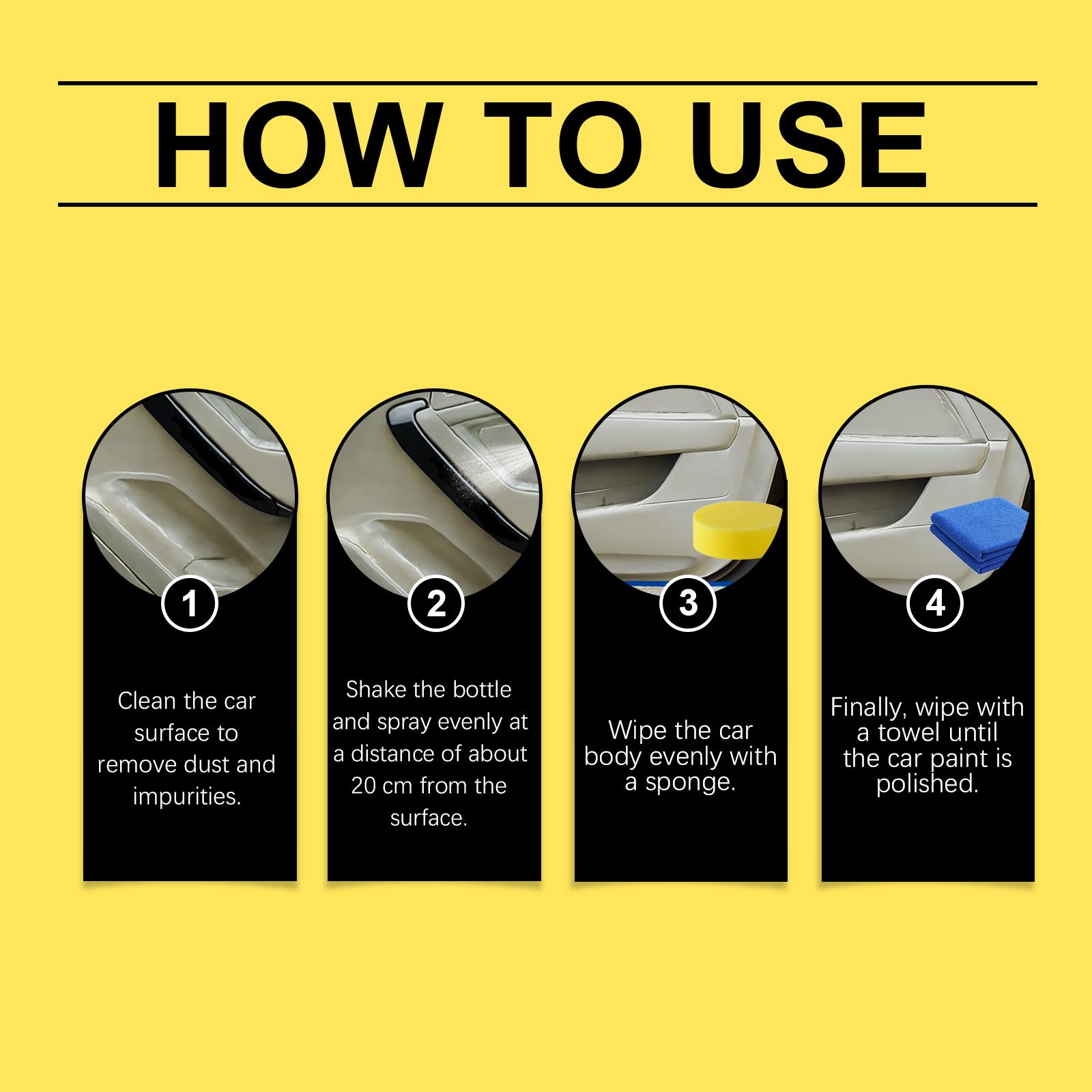 HOW TO USE

1

Clean the car surface to remove dust and impurities.

2

Shake the bottle and spray evenly at a distance of about 20 cm from the surface.

3

Wipe the car body evenly with a sponge.

4

Finally, wipe with a towel until the car paint is polished.