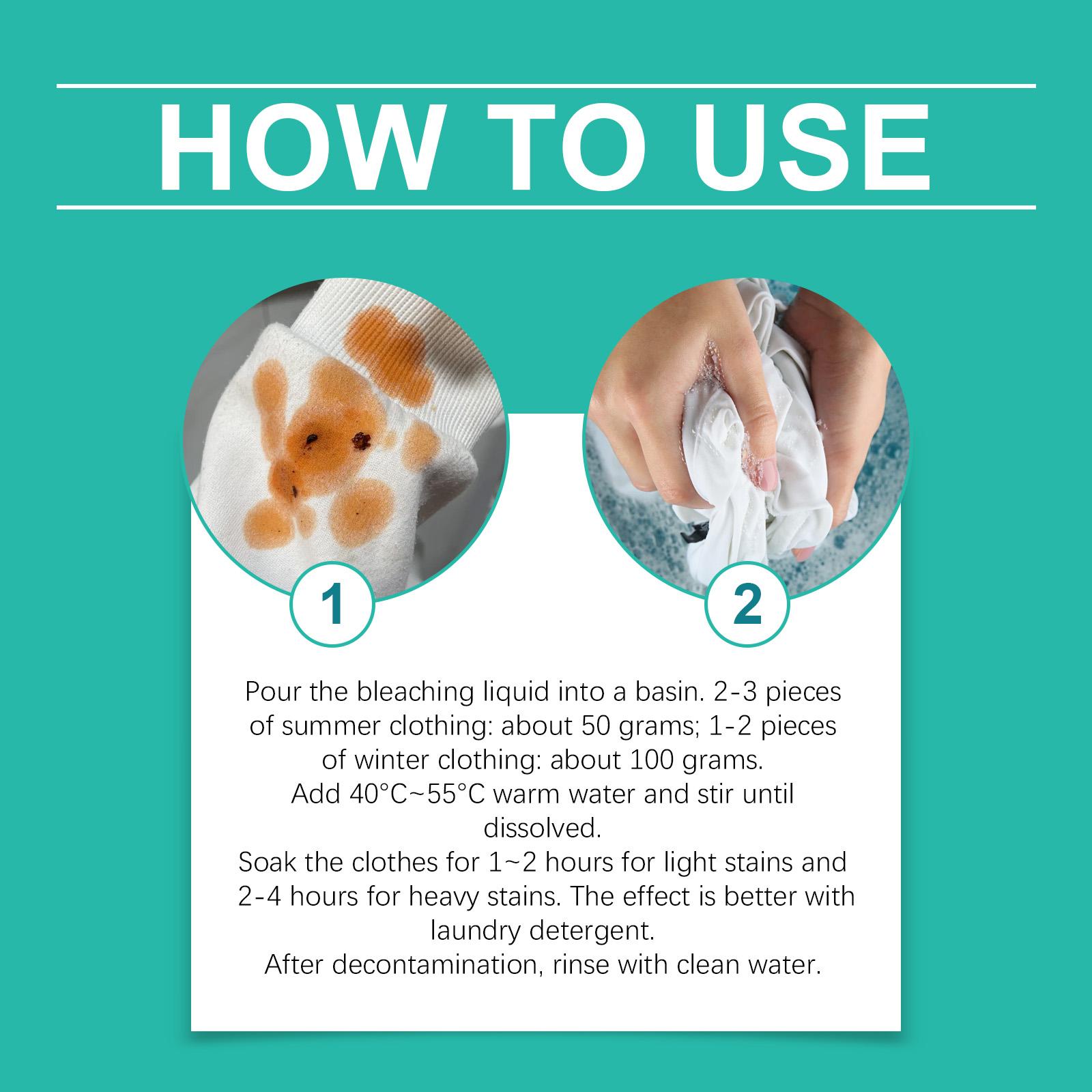 HOW TO USE

1

2

Pour the bleaching liquid into a basin. 2-3 pieces of summer clothing: about 50 grams; 1-2 pieces of winter clothing: about 100 grams.
Add 40°C~55°C warm water and stir until dissolved.
Soak the clothes for 1~2 hours for light stains and 2-4 hours for heavy stains. The effect is better with laundry detergent.
After decontamination, rinse with clean water.