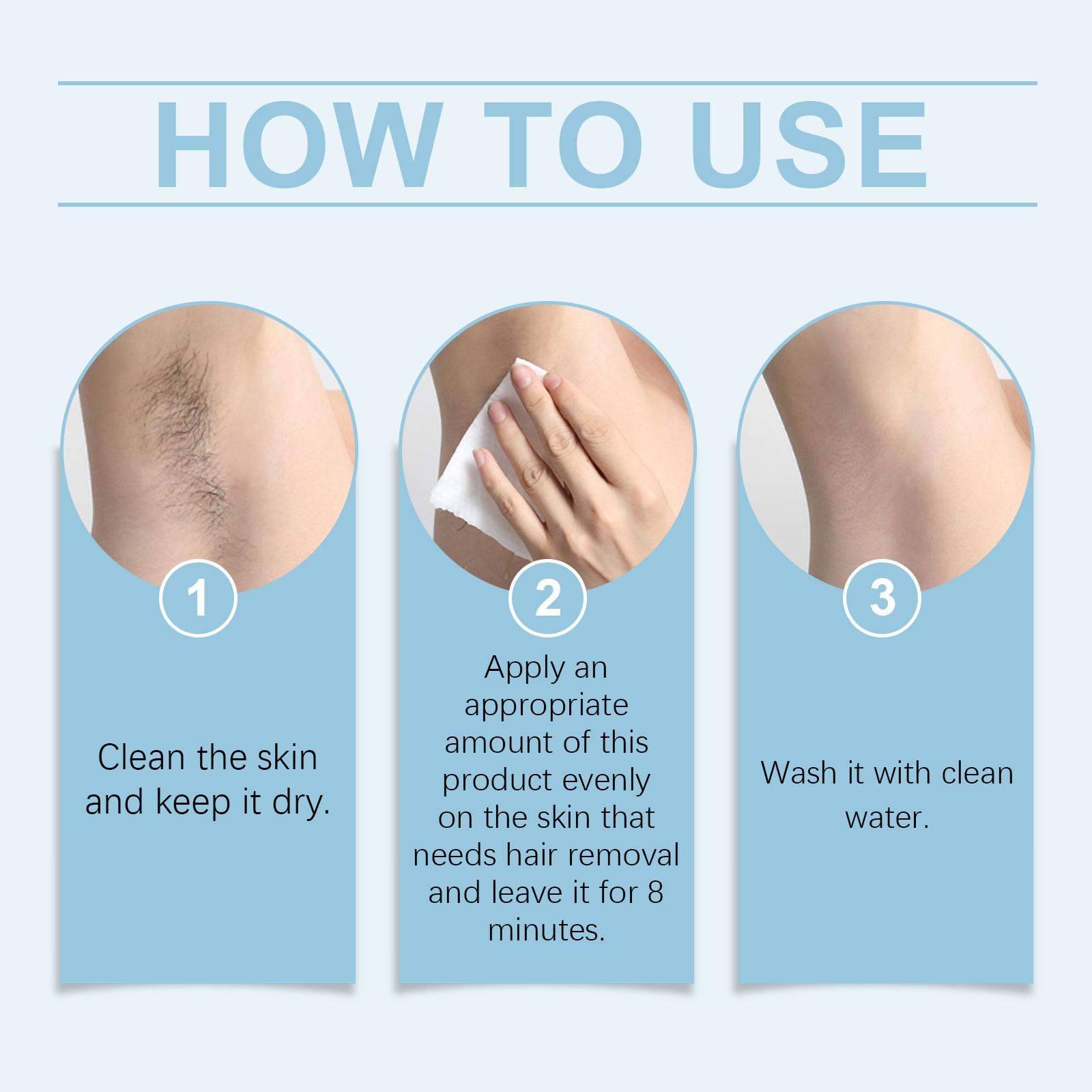 HOW TO USE

1

Clean the skin and keep it dry.

2

Apply an appropriate amount of this product evenly on the skin that needs hair removal and leave it for 8 minutes.

3

Wash it with clean water.