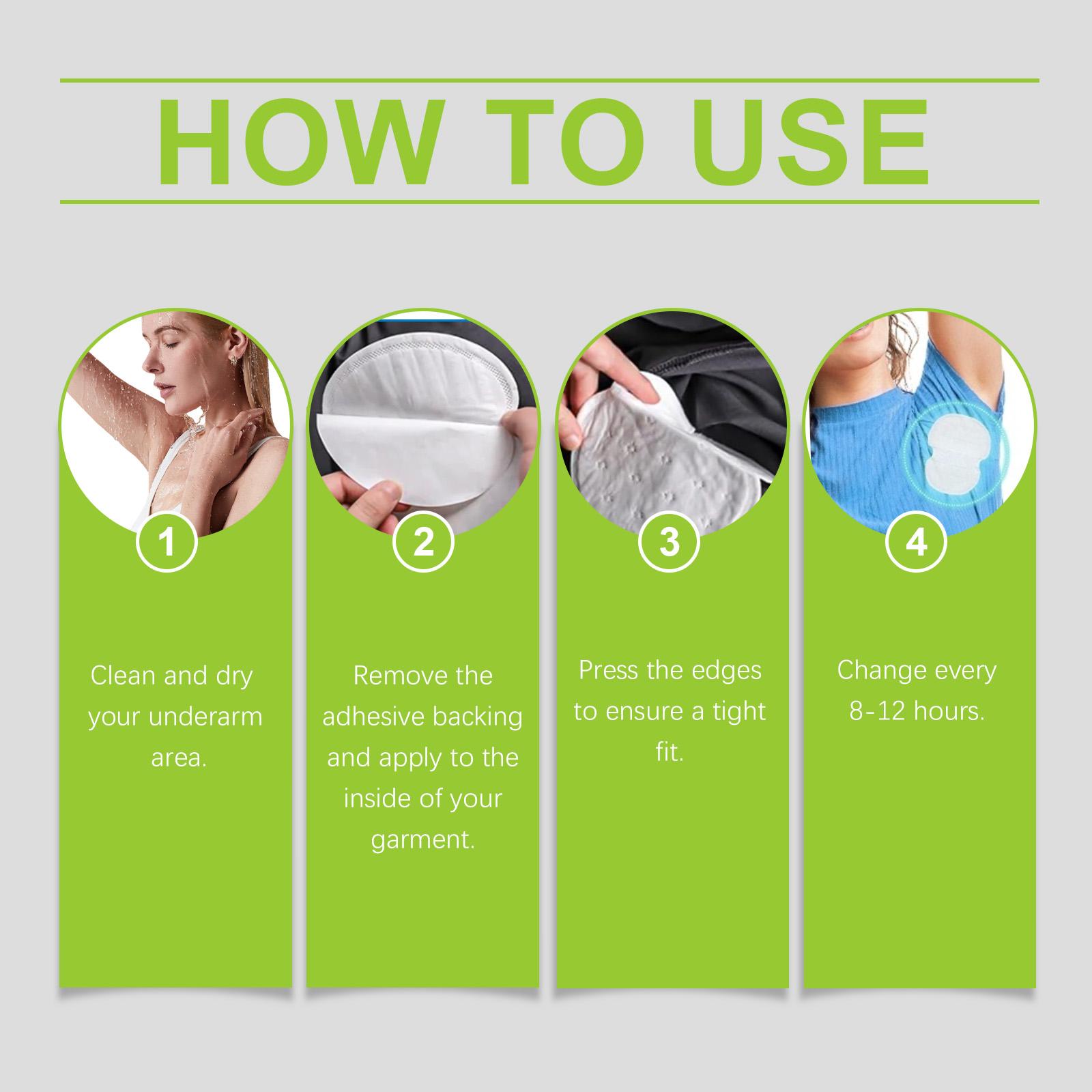 HOW TO USE

1

Clean and dry your underarm area.

2

Remove the adhesive backing and apply to the inside of your garment.

3

Press the edges to ensure a tight fit.

4

Change every 8-12 hours.