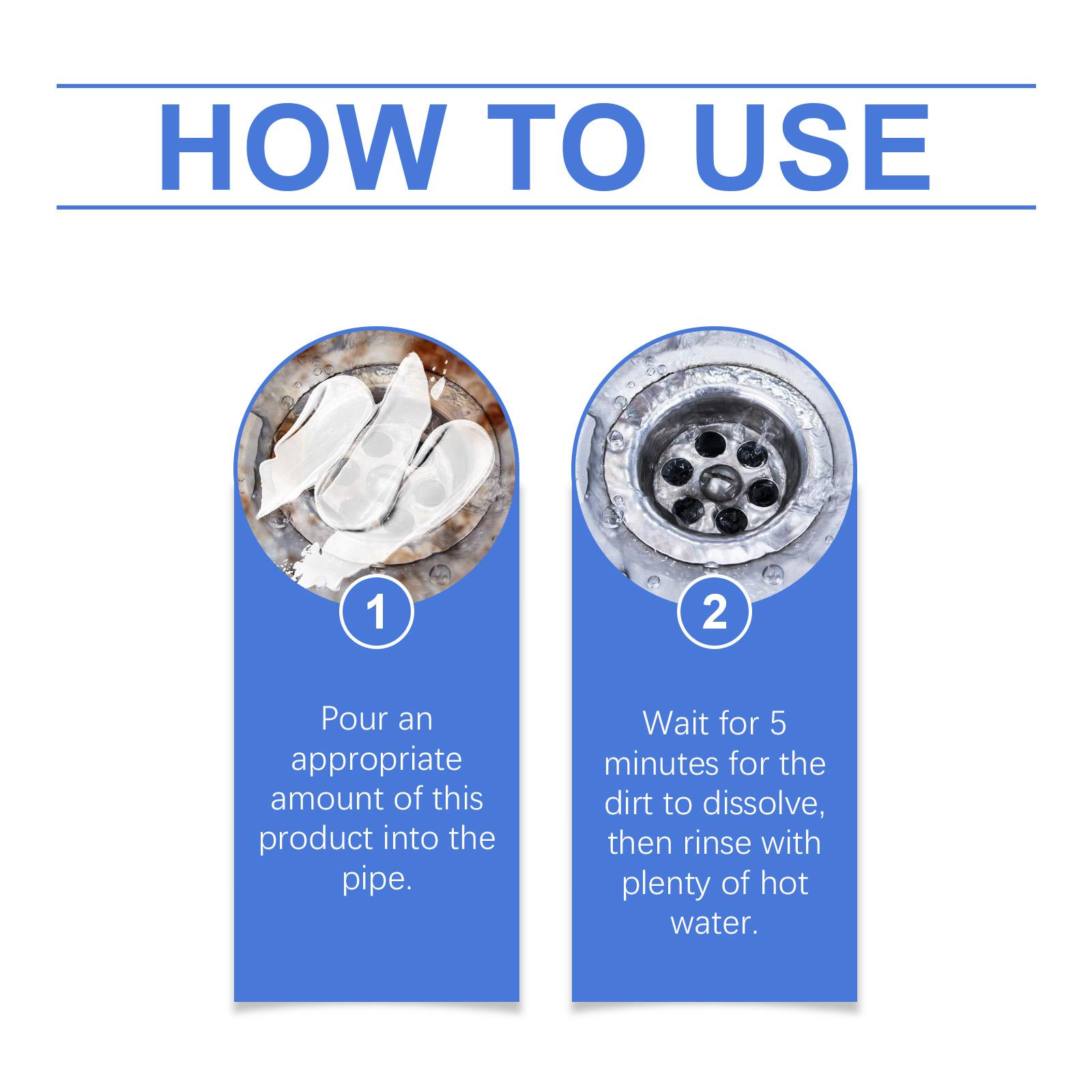 HOW TO USE

1

Pour an appropriate amount of this product into the pipe.

2

Wait for 5 minutes for the dirt to dissolve, then rinse with plenty of hot water.