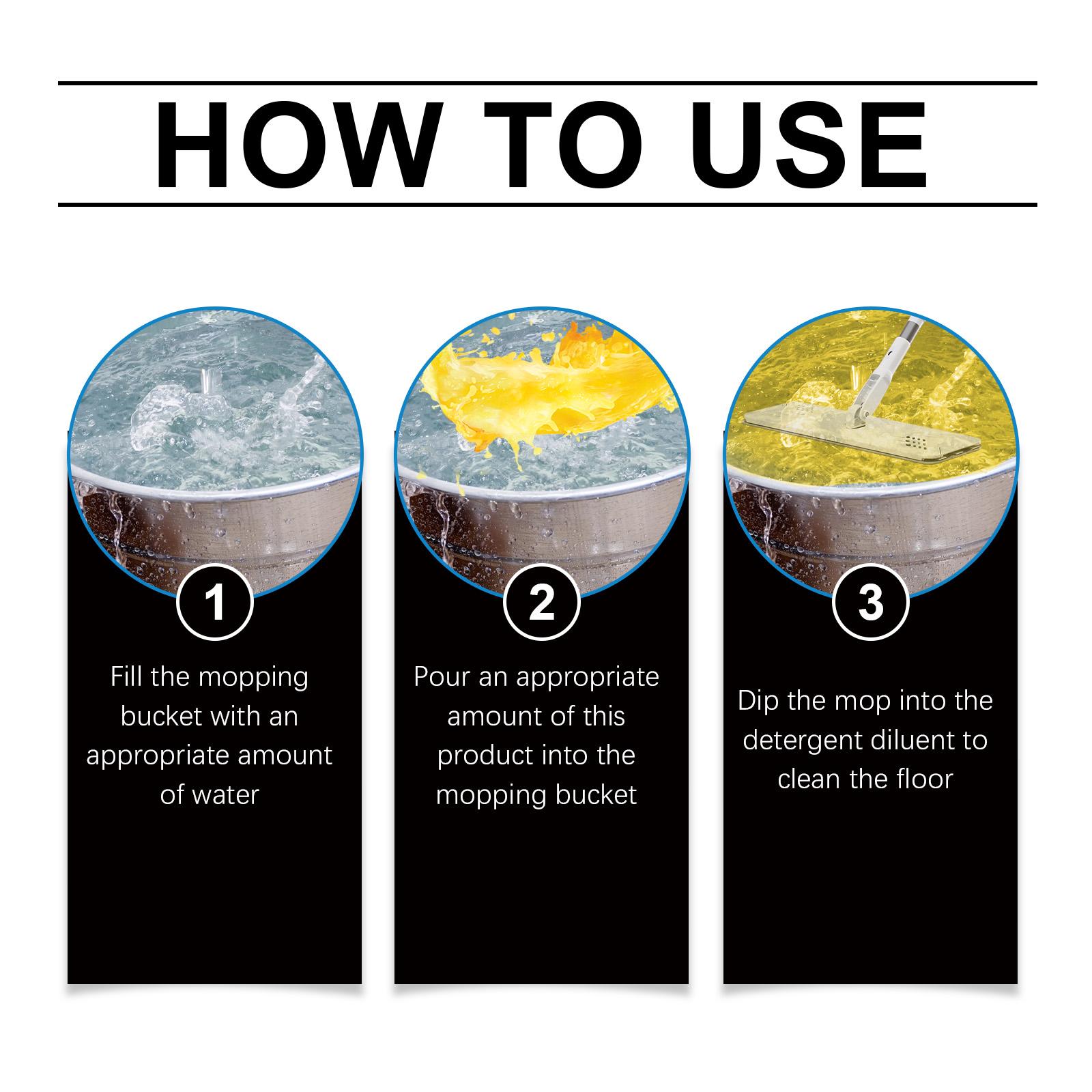 HOW TO USE

1

Fill the mopping bucket with an appropriate amount of water

2

Pour an appropriate amount of this product into the mopping bucket

3

Dip the mop into the detergent diluent to clean the floor