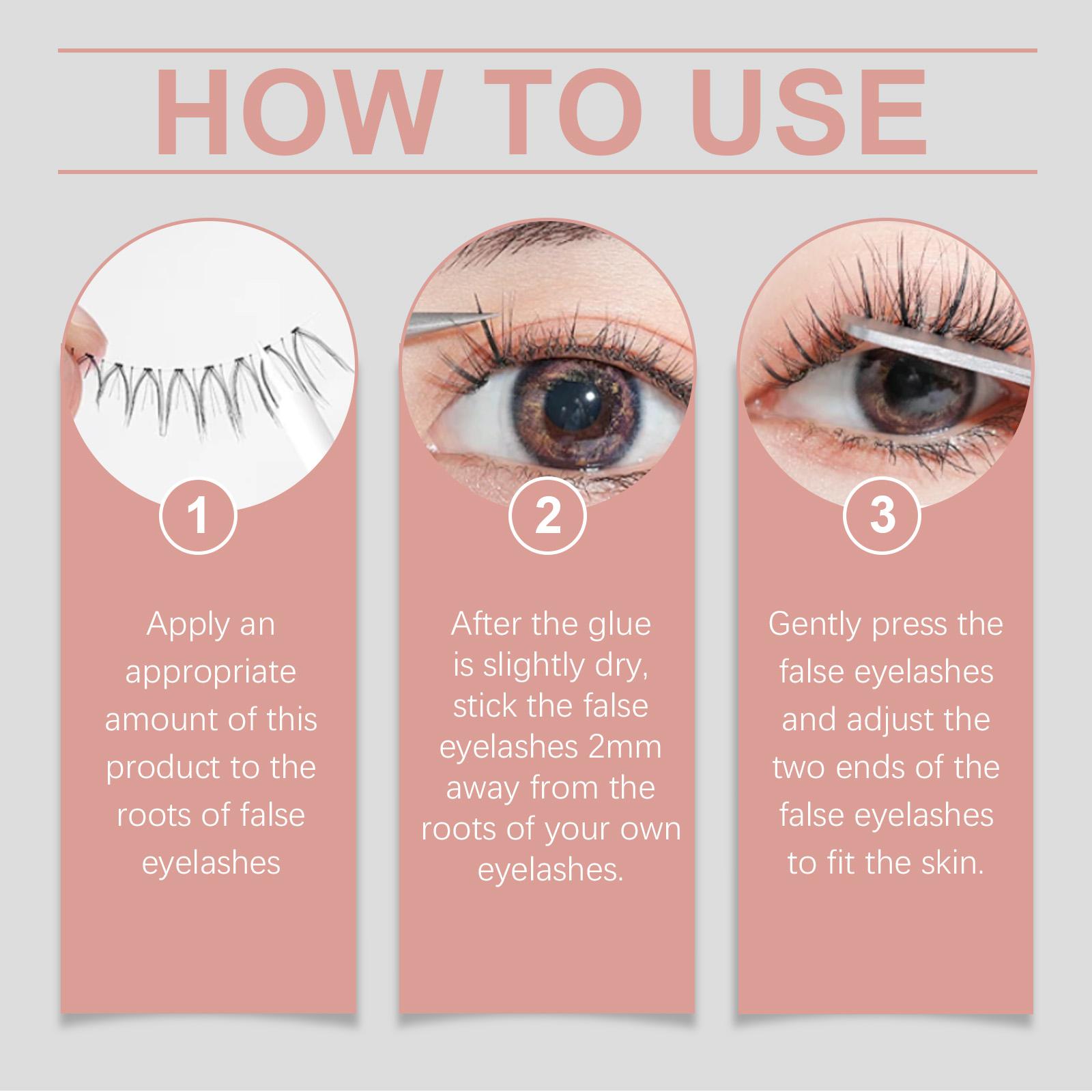 HOW TO USE

1

Apply an appropriate amount of this product to the roots of false eyelashes

2

After the glue is slightly dry, stick the false eyelashes 2mm away from the roots of your own eyelashes.

3

Gently press the false eyelashes and adjust the two ends of the false eyelashes to fit the skin.