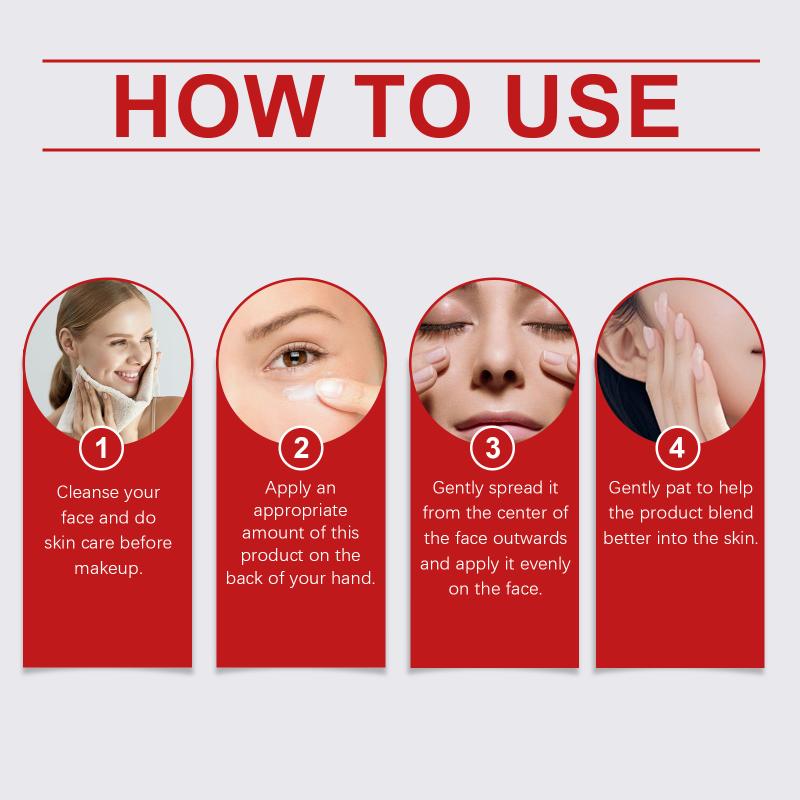 HOW TO USE

1
Cleanse your face and do skin care before makeup.

2
Apply an appropriate amount of this product on the back of your hand.

3
Gently spread it from the center of the face outwards and apply it evenly on the face.

4
Gently pat to help the product blend better into the skin.