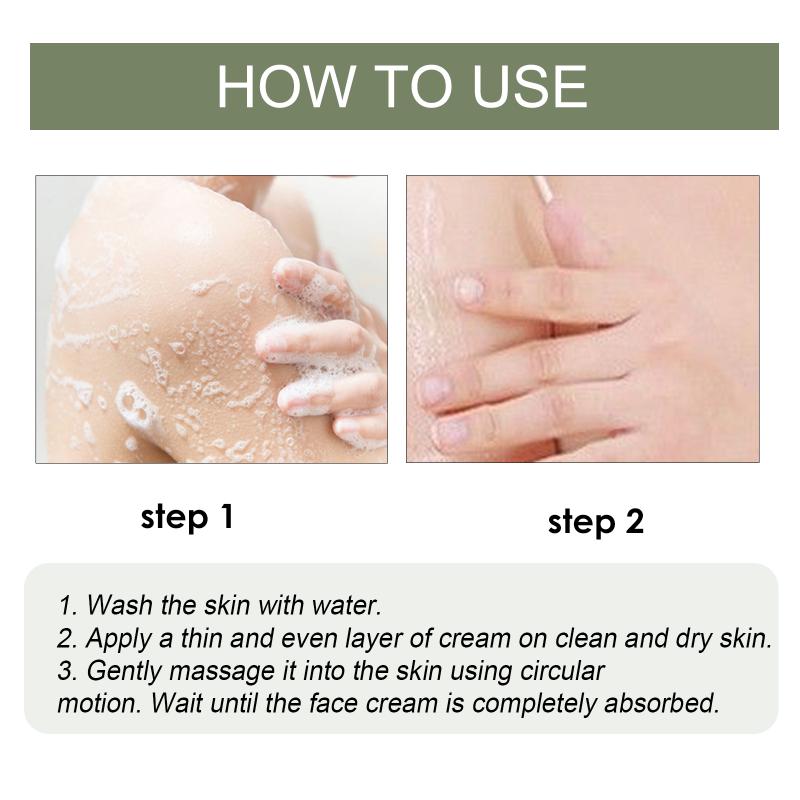 HOW TO USE

step 1

step 2

1. Wash the skin with water.
2. Apply a thin and even layer of cream on clean and dry skin.
3. Gently massage it into the skin using circular motion. Wait until the face cream is completely absorbed.