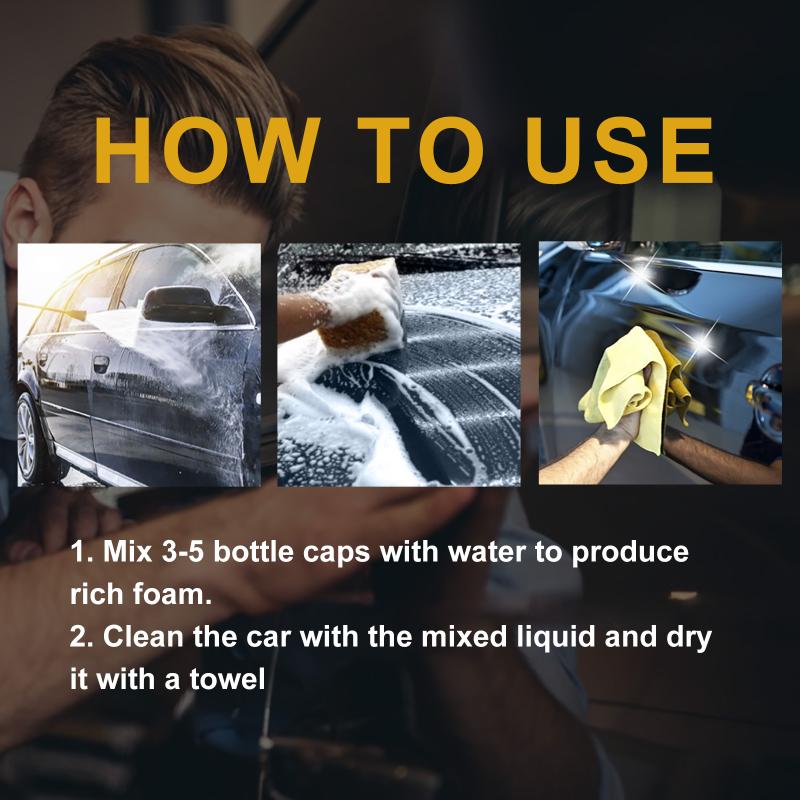 HOW TO USE

1. Mix 3-5 bottle caps with water to produce rich foam.
2. Clean the car with the mixed liquid and dry it with a towel