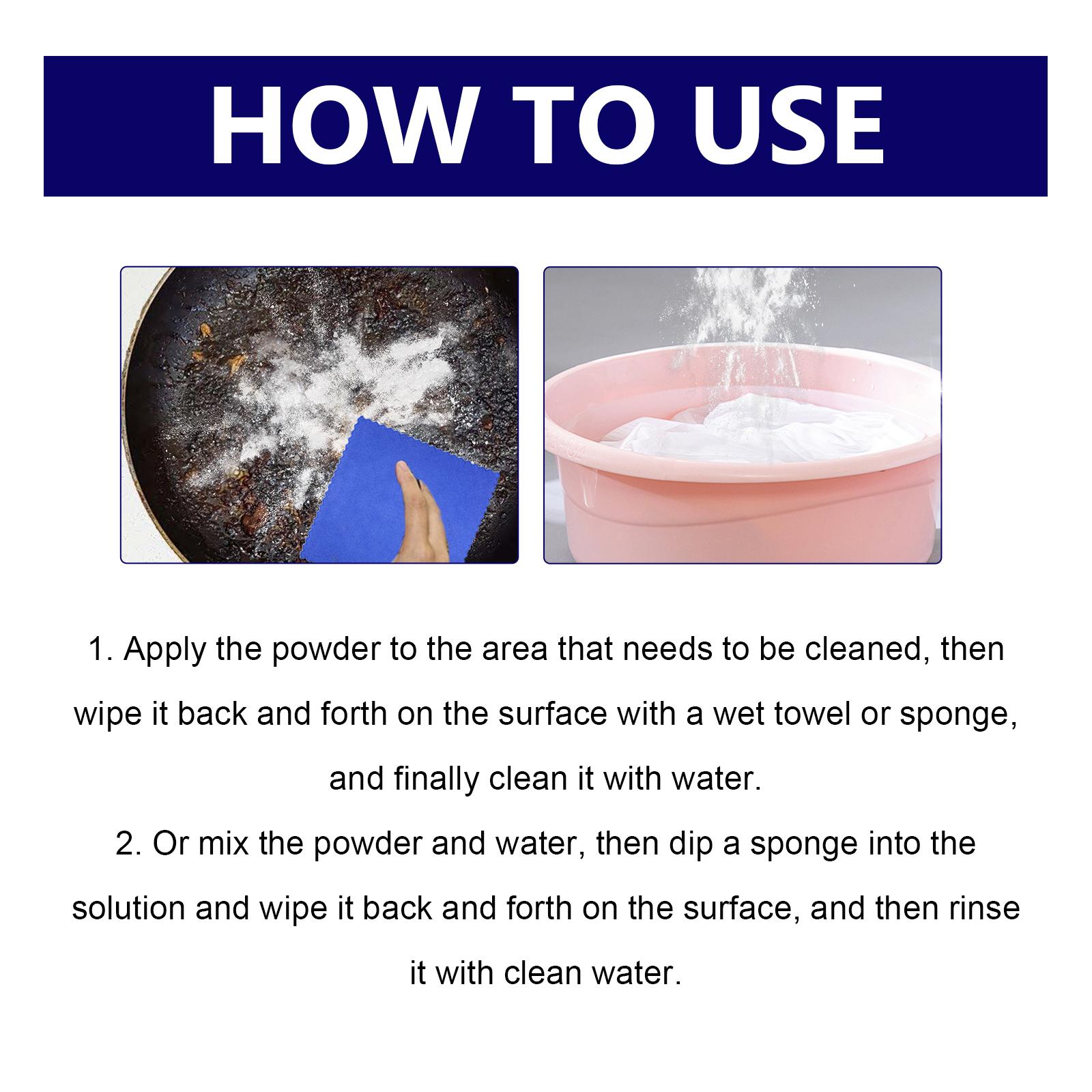 HOW TO USE

1. Apply the powder to the area that needs to be cleaned, then wipe it back and forth on the surface with a wet towel or sponge, and finally clean it with water.
2. Or mix the powder and water, then dip a sponge into the solution and wipe it back and forth on the surface, and then rinse it with clean water.