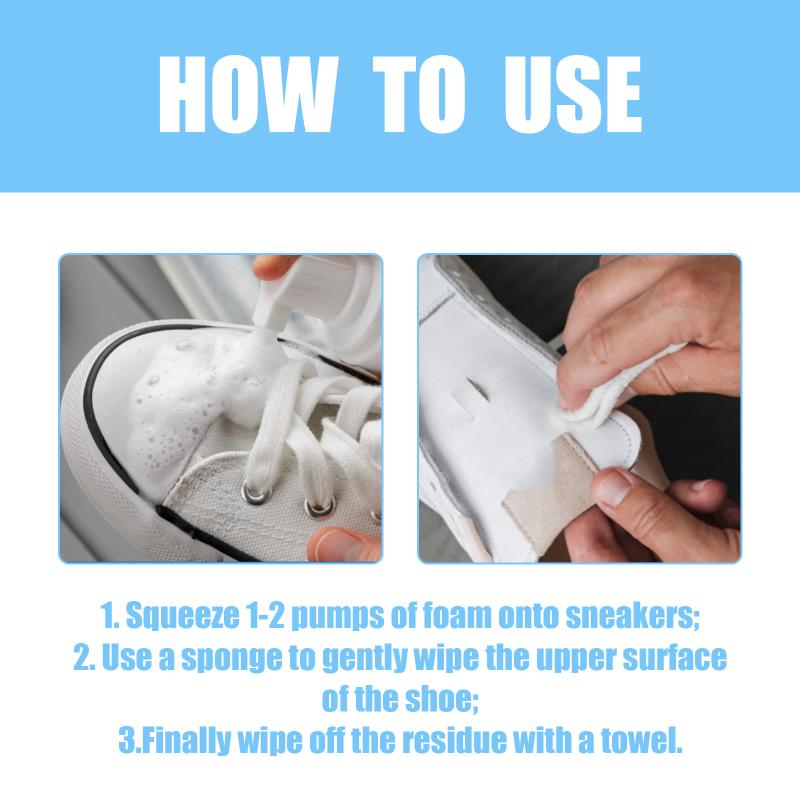 HOW TO USE

1. Squeeze 1-2 pumps of foam onto sneakers;
2. Use a sponge to gently wipe the upper surface of the shoe;
3.Finally wipe off the residue with a towel.