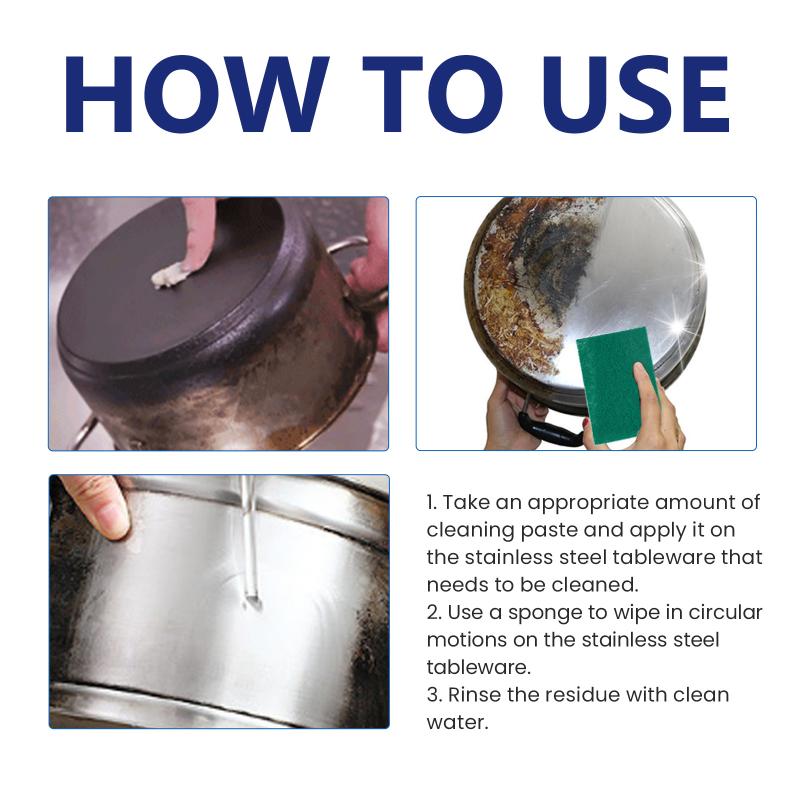 HOW TO USE

1. Take an appropriate amount of cleaning paste and apply it on the stainless steel tableware that needs to be cleaned.
2. Use a sponge to wipe in circular motions on the stainless steel tableware.
3. Rinse the residue with clean water.