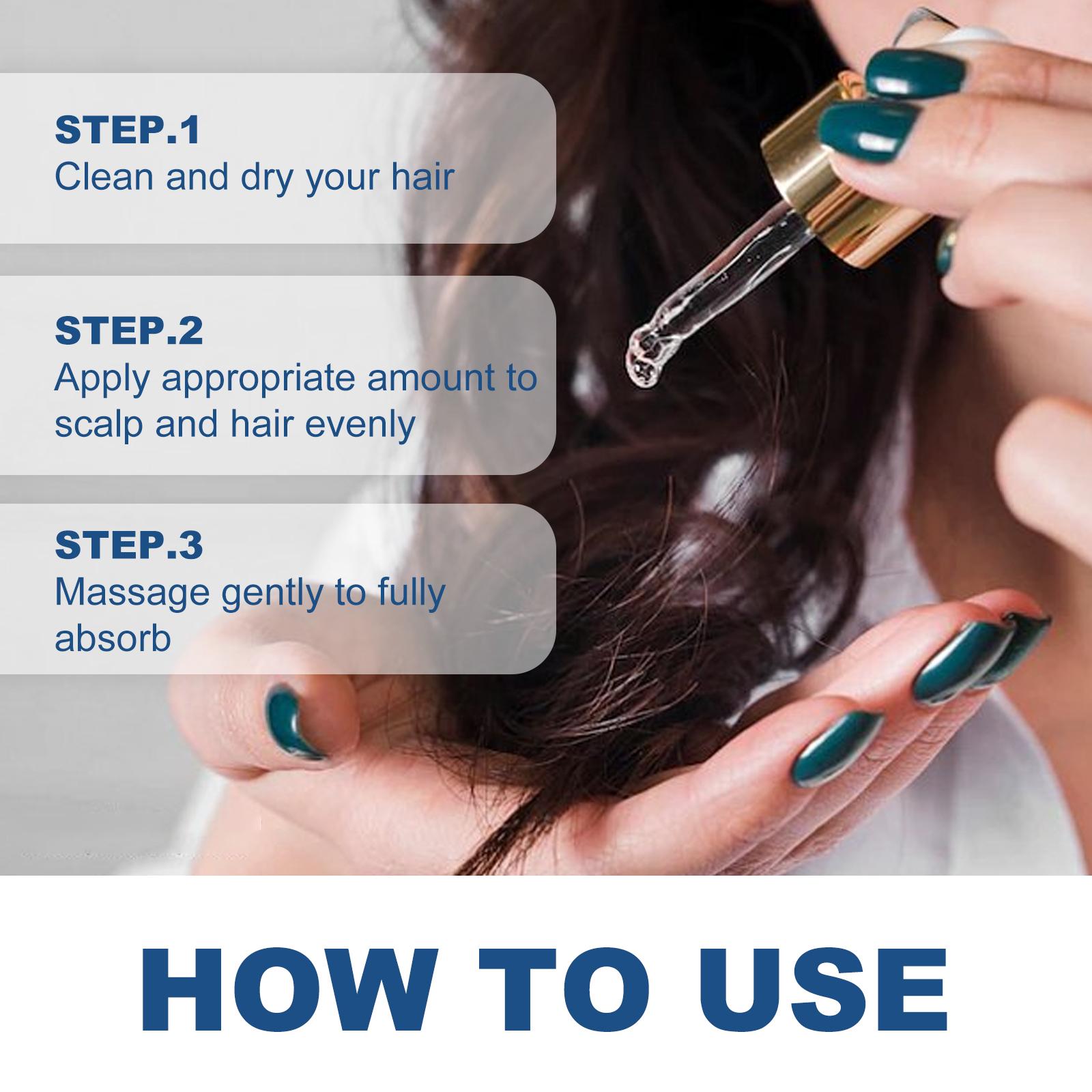 STEP.1
Clean and dry your hair

STEP.2
Apply appropriate amount to scalp and hair evenly

STEP.3
Massage gently to fully absorb

HOW TO USE