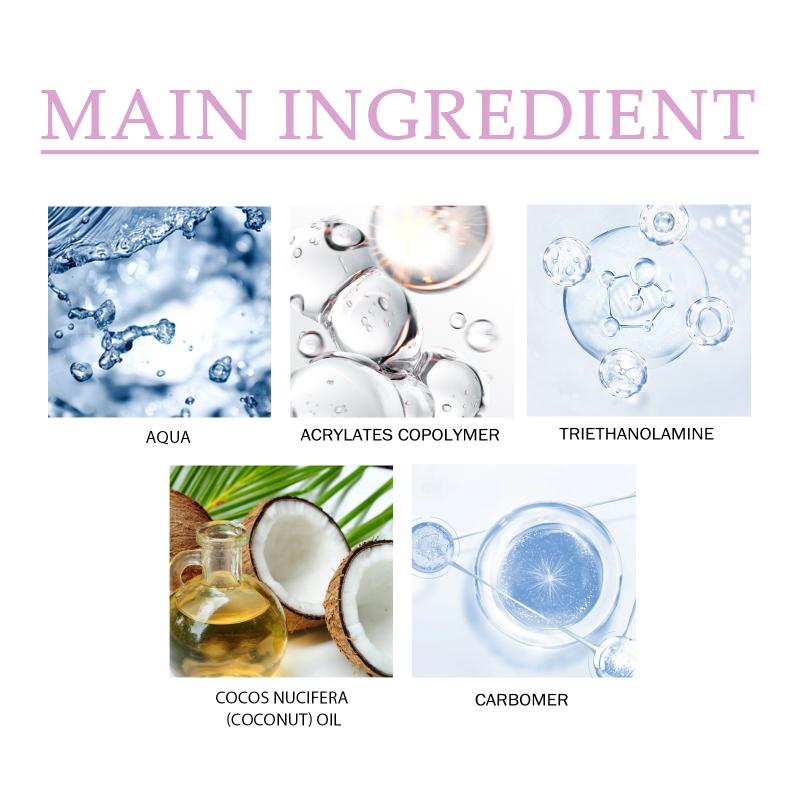 MAIN INGREDIENT

AQUA

ACRYLATES COPOLYMER

TRIETHANOLAMINE

COCOS NUCIFERA (COCONUT) OIL

CARBOMER