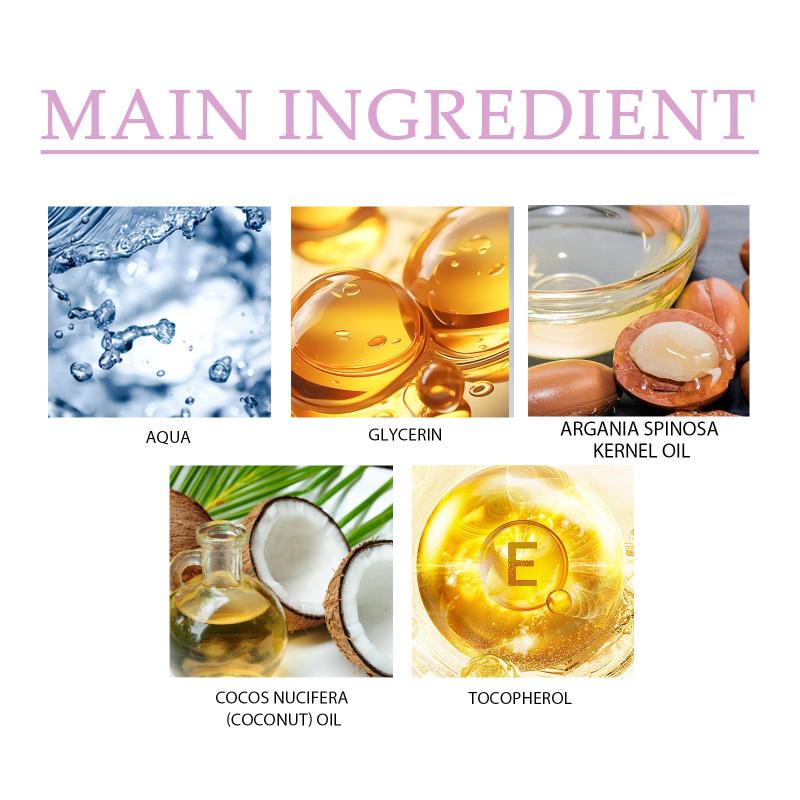 MAIN INGREDIENT

AQUA

GLYCERIN

ARGANIA SPINOSA KERNEL OIL

COCOS NUCIFERA (COCONUT) OIL

E

TOCOPHEROL