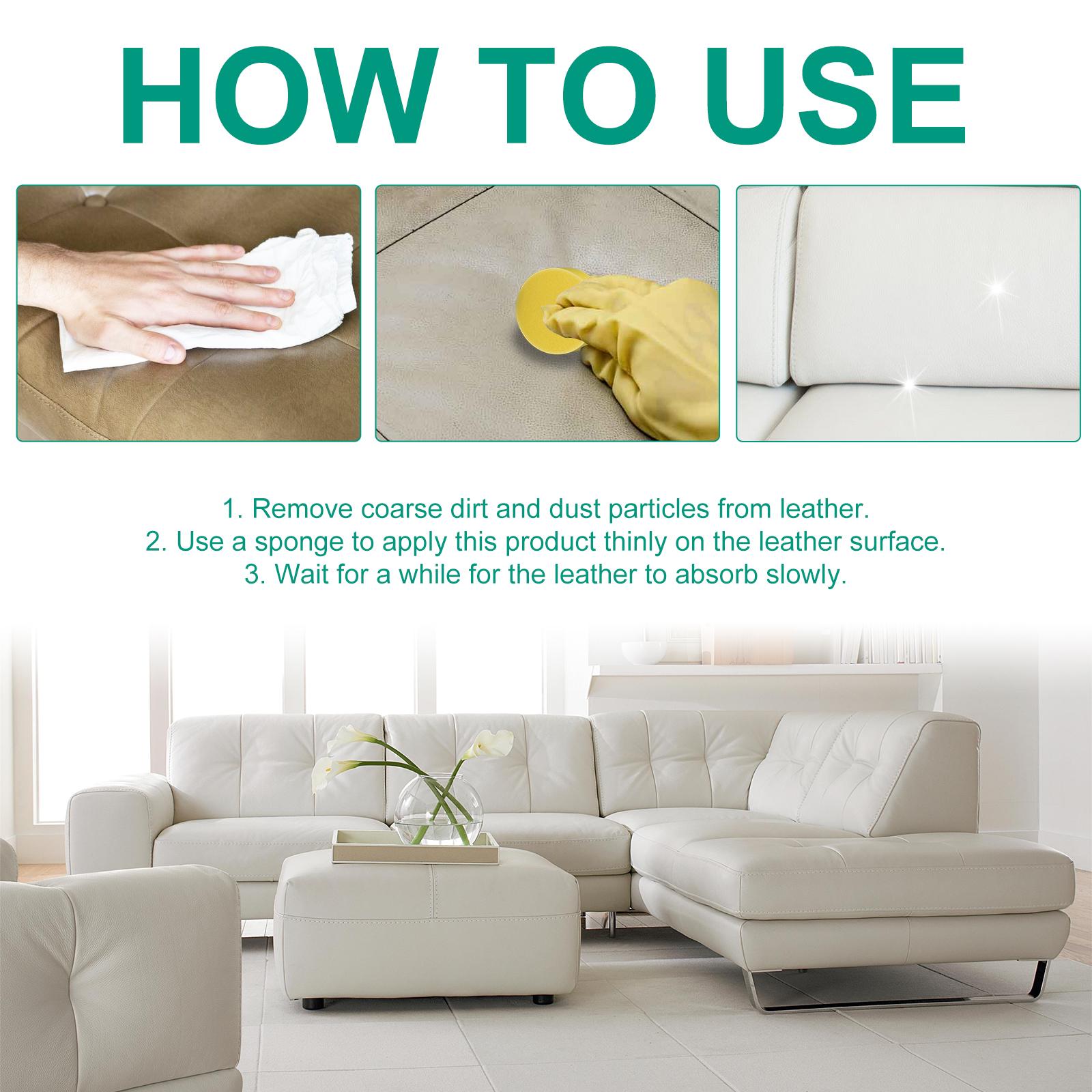 HOW TO USE

1. Remove coarse dirt and dust particles from leather.
2. Use a sponge to apply this product thinly on the leather surface.
3. Wait for a while for the leather to absorb slowly.