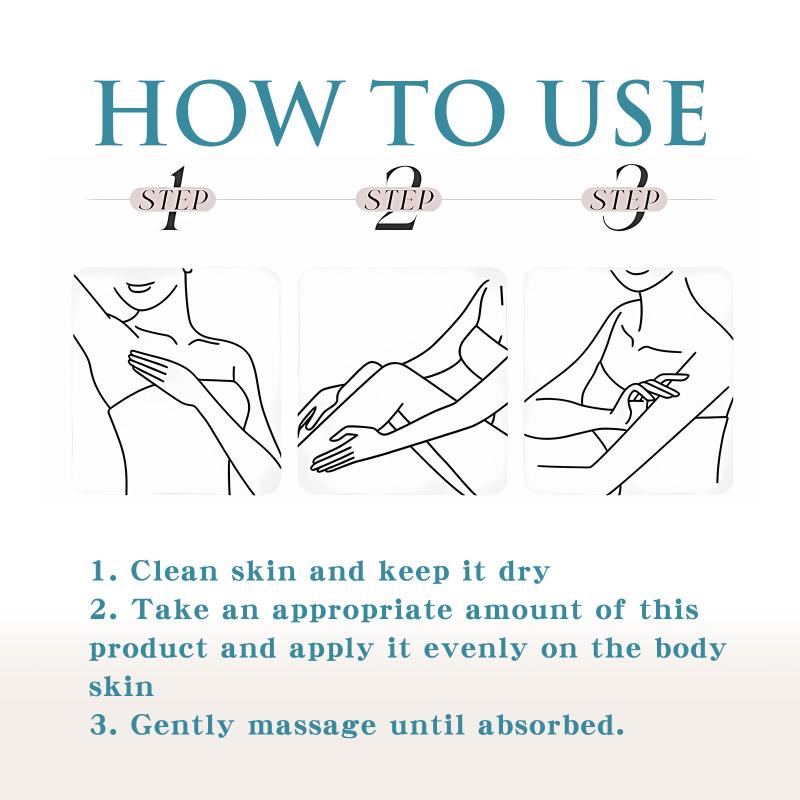 HOW TO USE

STEP 1

STEP 2

STEP 3

1. Clean skin and keep it dry
2. Take an appropriate amount of this product and apply it evenly on the body skin
3. Gently massage until absorbed.