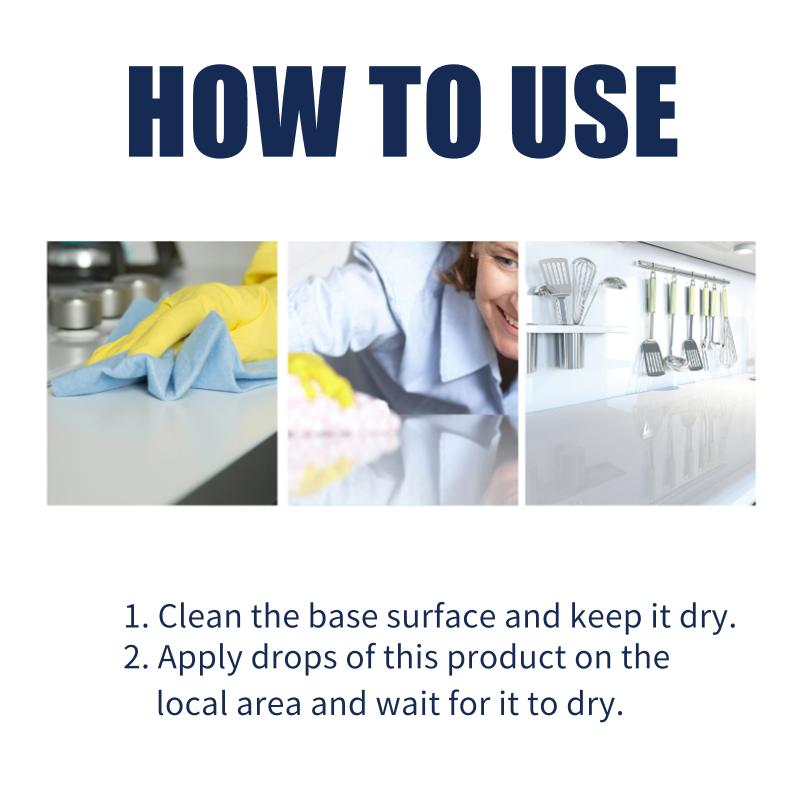 HOW TO USE

1. Clean the base surface and keep it dry.
2. Apply drops of this product on the local area and wait for it to dry.