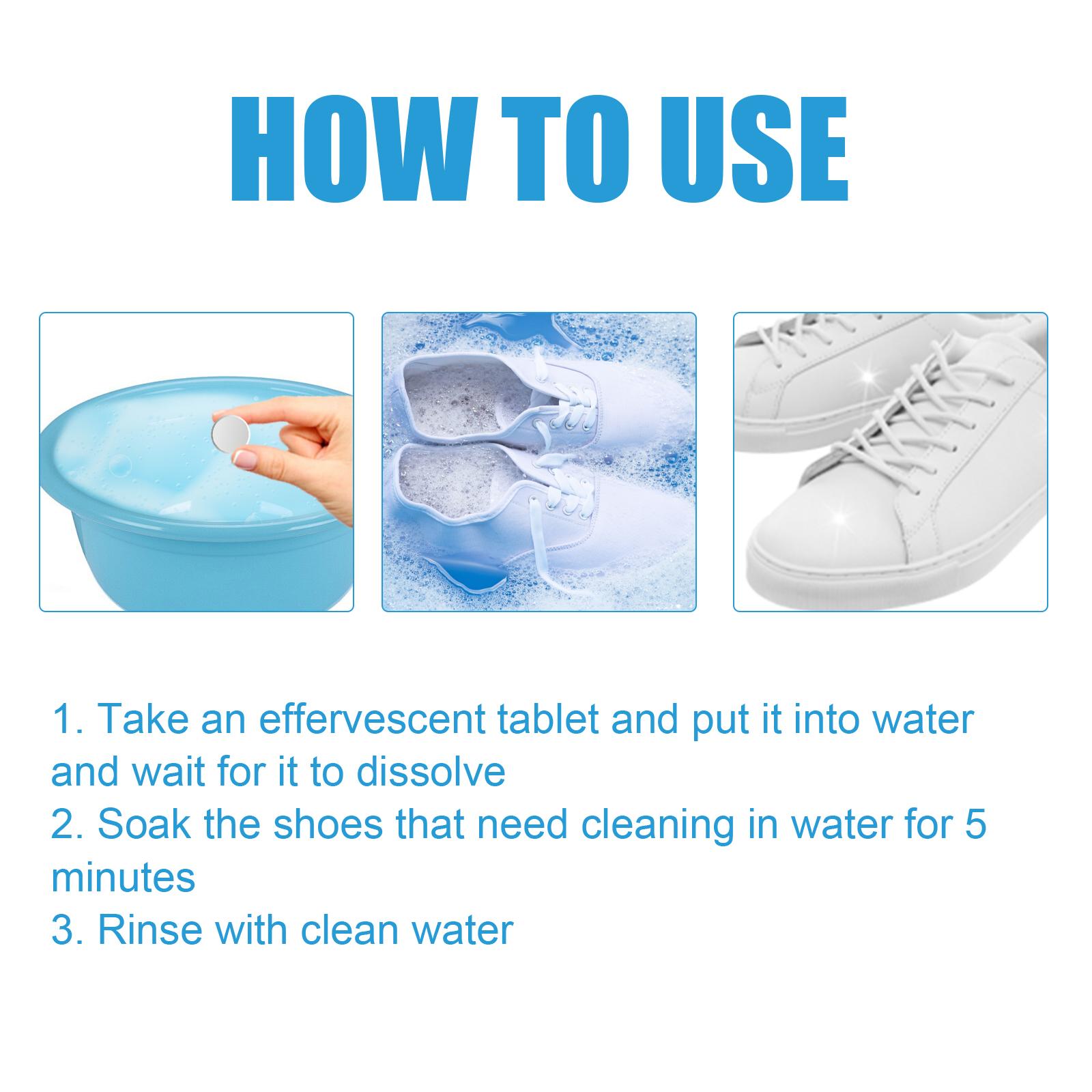 HOW TO USE

1. Take an effervescent tablet and put it into water and wait for it to dissolve
2. Soak the shoes that need cleaning in water for 5 minutes
3. Rinse with clean water