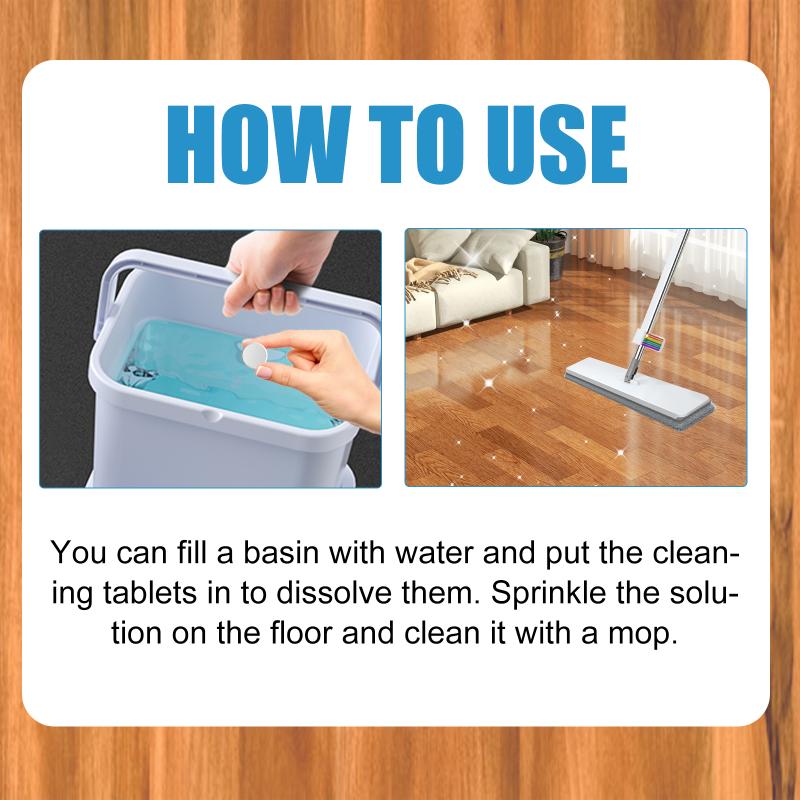 HOW TO USE

You can fill a basin with water and put the cleaning tablets in to dissolve them. Sprinkle the solution on the floor and clean it with a mop.