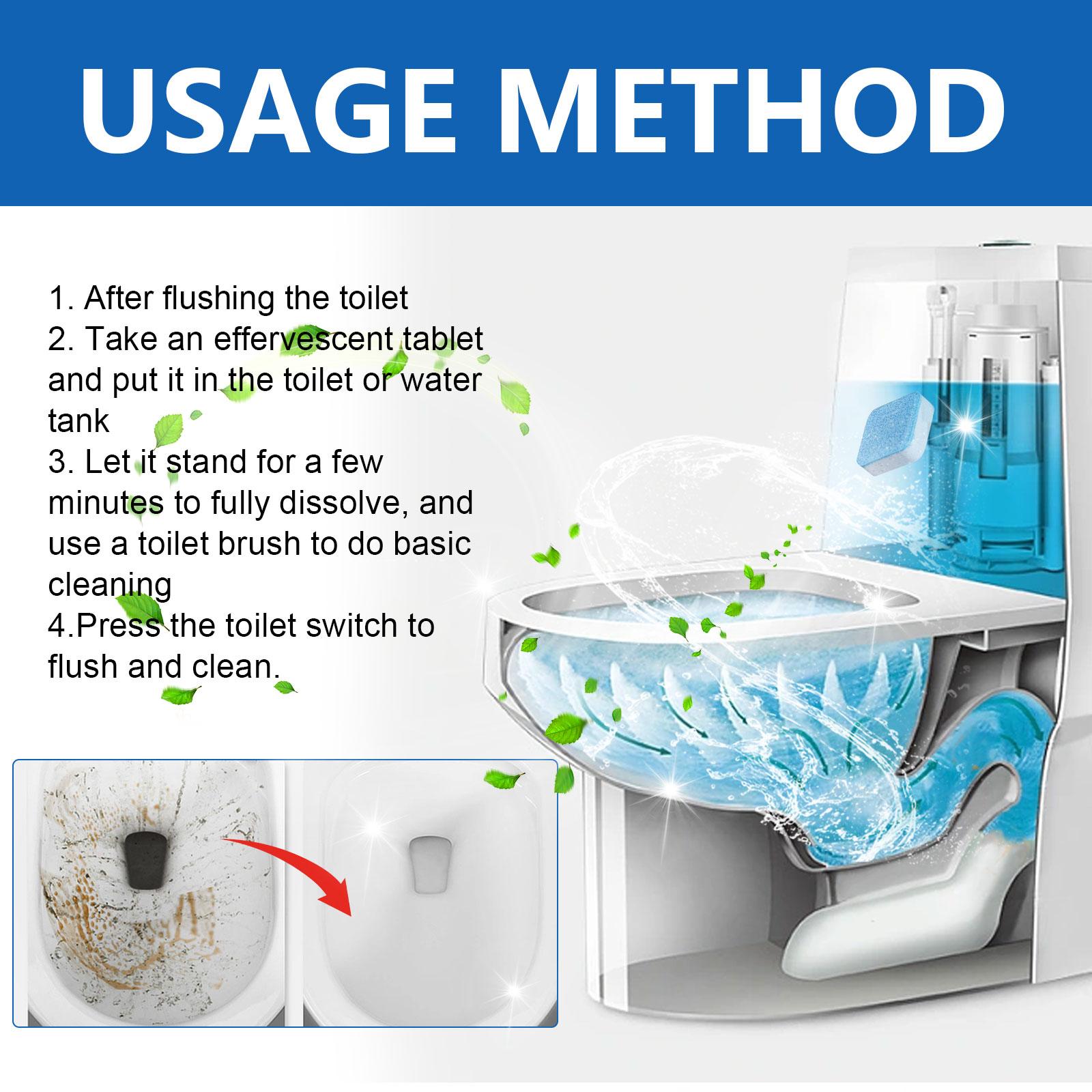 USAGE METHOD

1. After flushing the toilet
2. Take an effervescent tablet and put it in the toilet or water tank
3. Let it stand for a few minutes to fully dissolve, and use a toilet brush to do basic cleaning
4.Press the toilet switch to flush and clean.