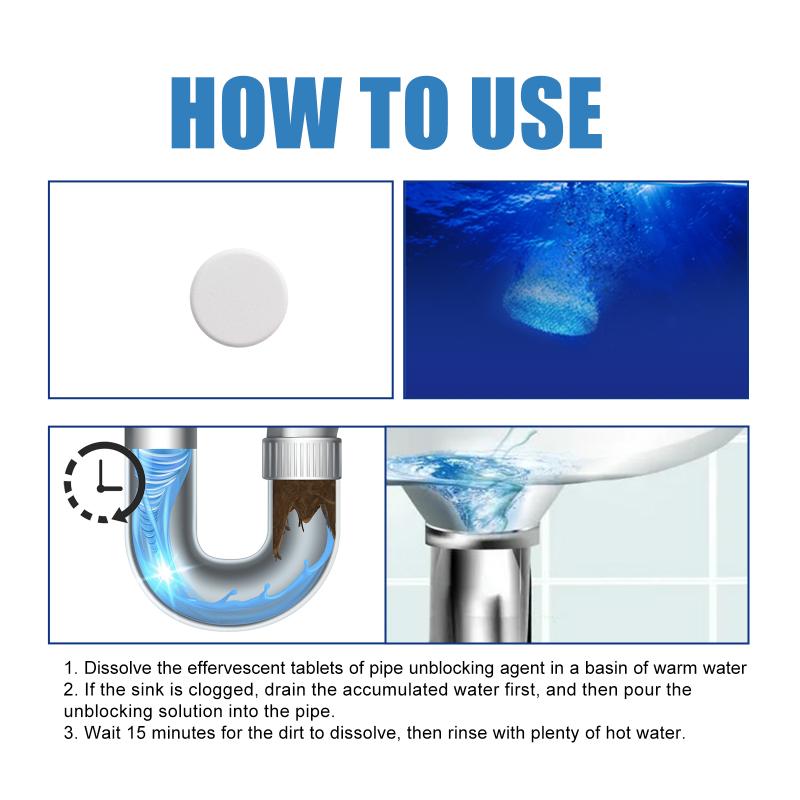 HOW TO USE

1. Dissolve the effervescent tablets of pipe unblocking agent in a basin of warm water
2. If the sink is clogged, drain the accumulated water first, and then pour the unblocking solution into the pipe.
3. Wait 15 minutes for the dirt to dissolve, then rinse with plenty of hot water.