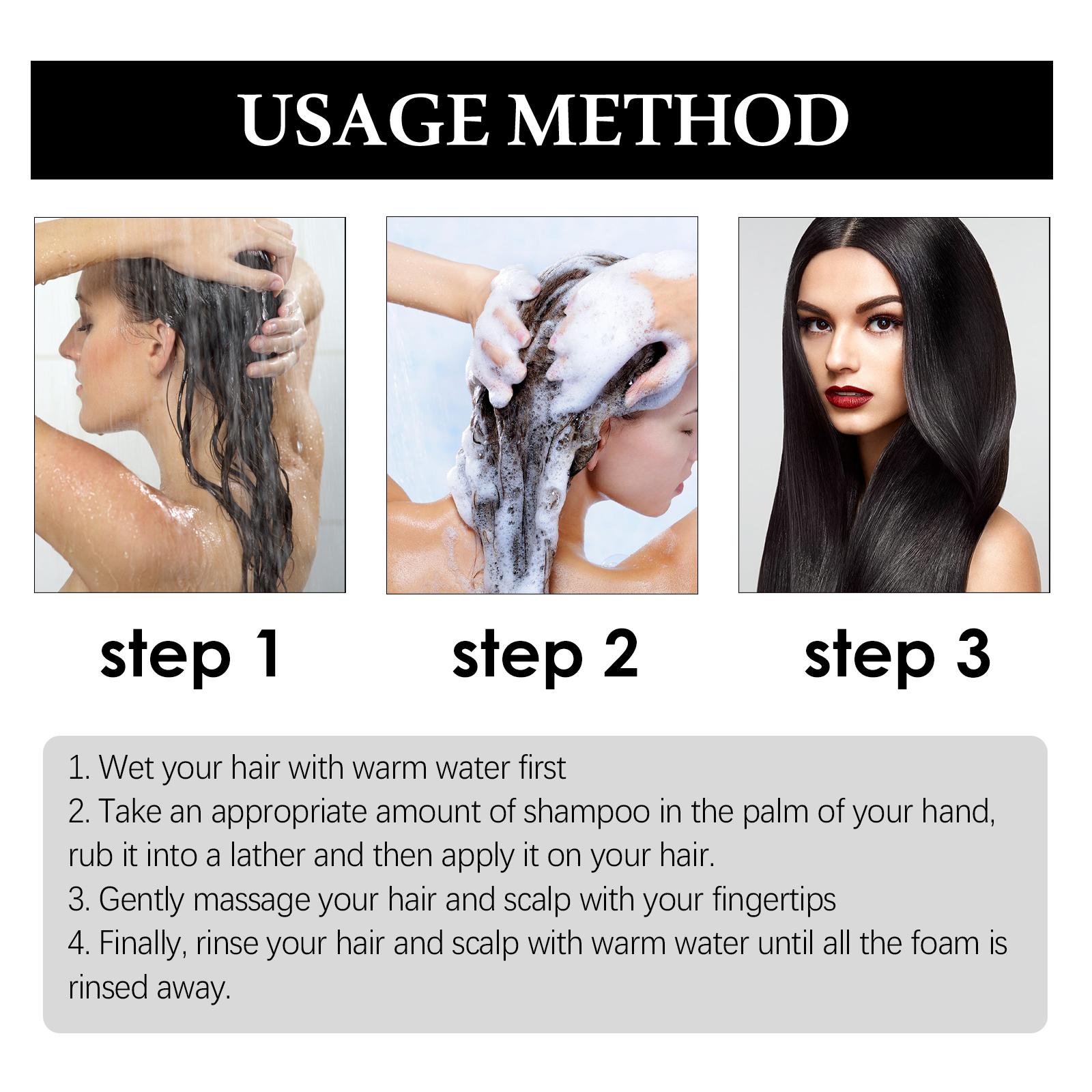 USAGE METHOD

step 1

step 2

step 3

1. Wet your hair with warm water first
2. Take an appropriate amount of shampoo in the palm of your hand, rub it into a lather and then apply it on your hair.
3. Gently massage your hair and scalp with your fingertips
4. Finally, rinse your hair and scalp with warm water until all the foam is rinsed away.