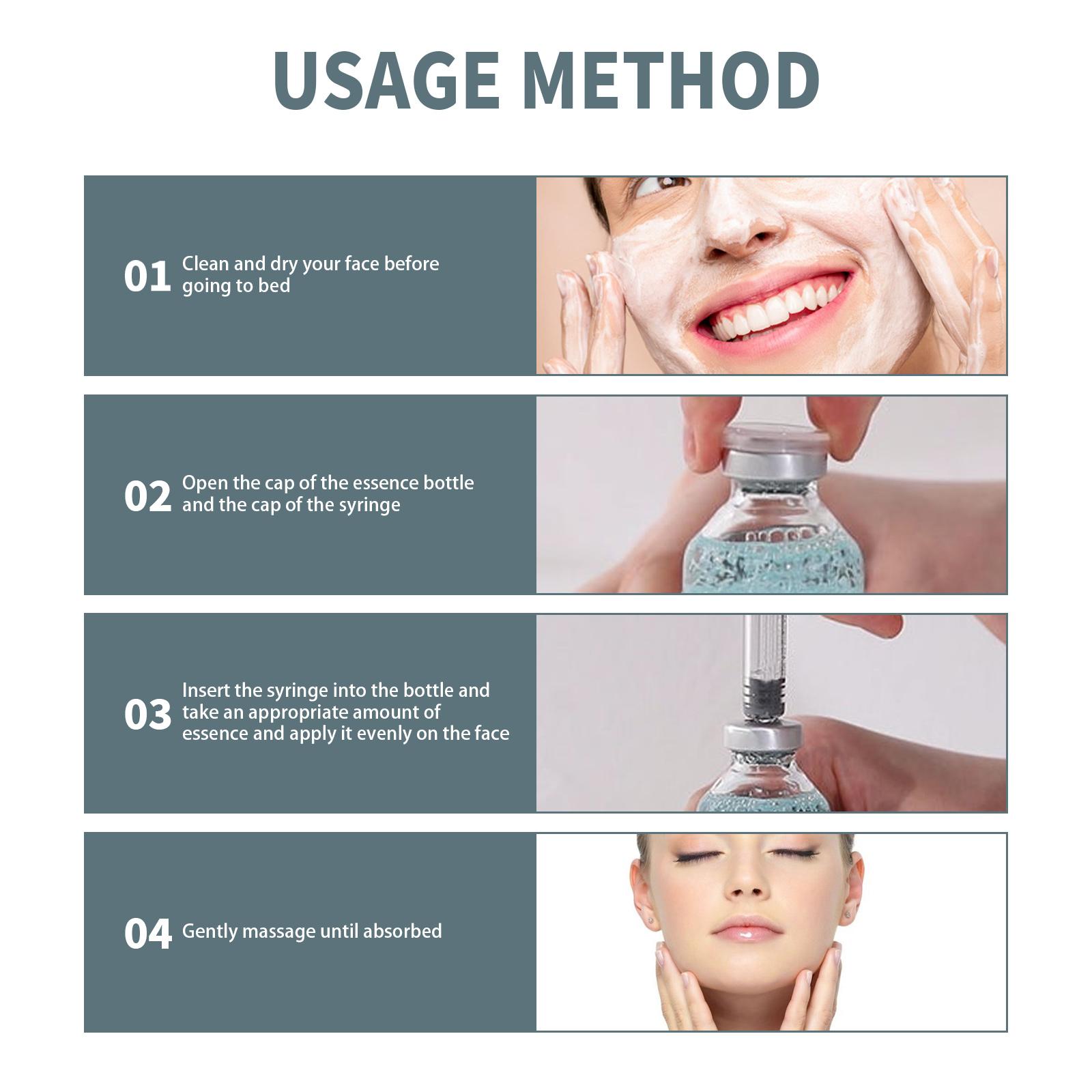 USAGE METHOD

01 Clean and dry your face before going to bed

02 Open the cap of the essence bottle and the cap of the syringe

03 Insert the syringe into the bottle and take an appropriate amount of essence and apply it evenly on the face

04 Gently massage until absorbed