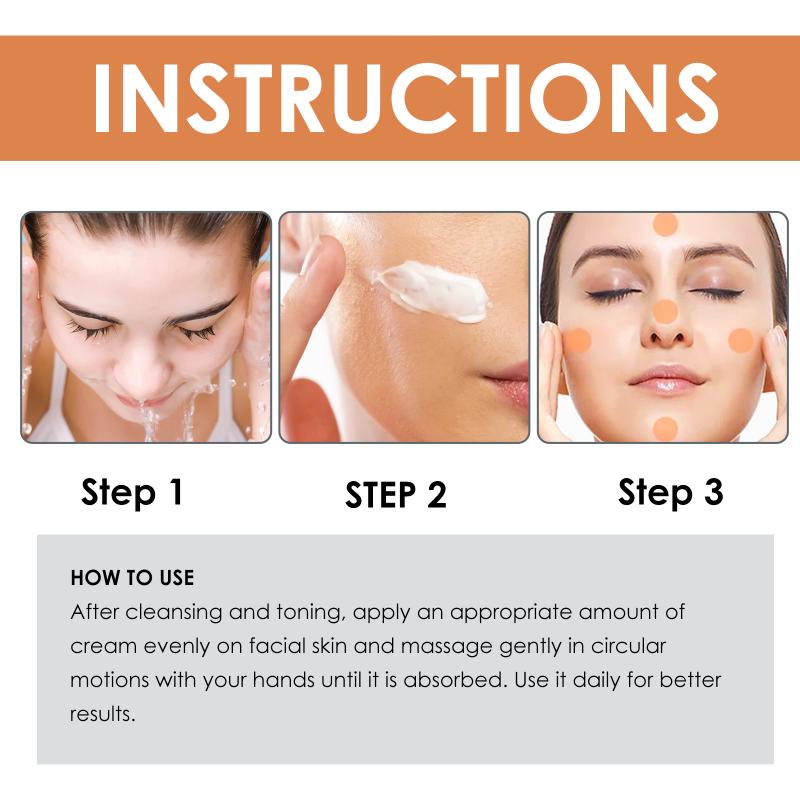 INSTRUCTIONS

Step 1

STEP 2

Step 3

HOW TO USE
After cleansing and toning, apply an appropriate amount of cream evenly on facial skin and massage gently in circular motions with your hands until it is absorbed. Use it daily for better results.