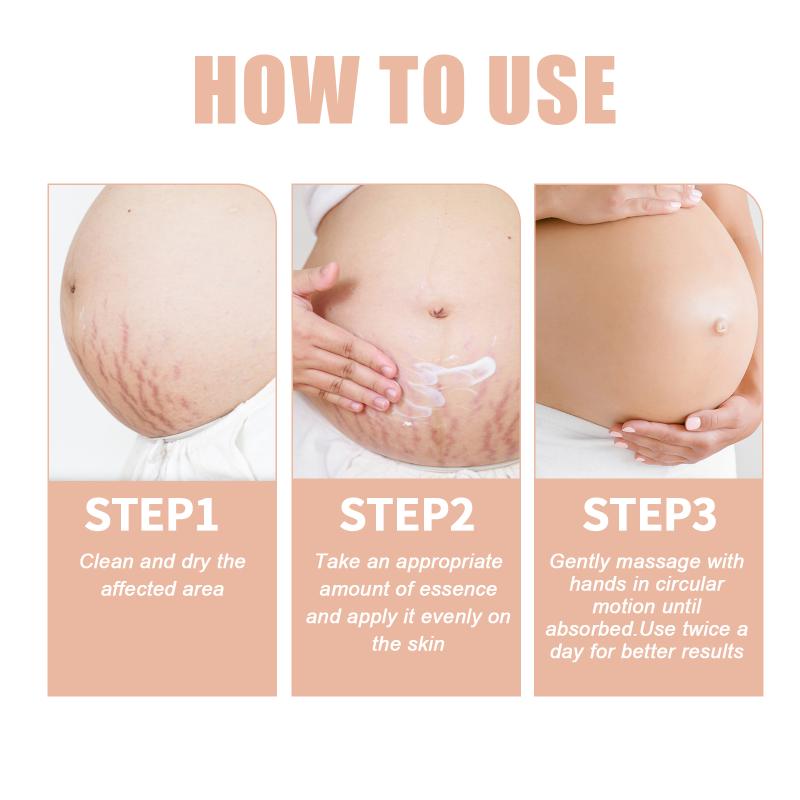 HOW TO USE

STEP1

Clean and dry the affected area

STEP2

Take an appropriate amount of essence and apply it evenly on the skin

STEP3

Gently massage with hands in circular motion until absorbed.Use twice a day for better results